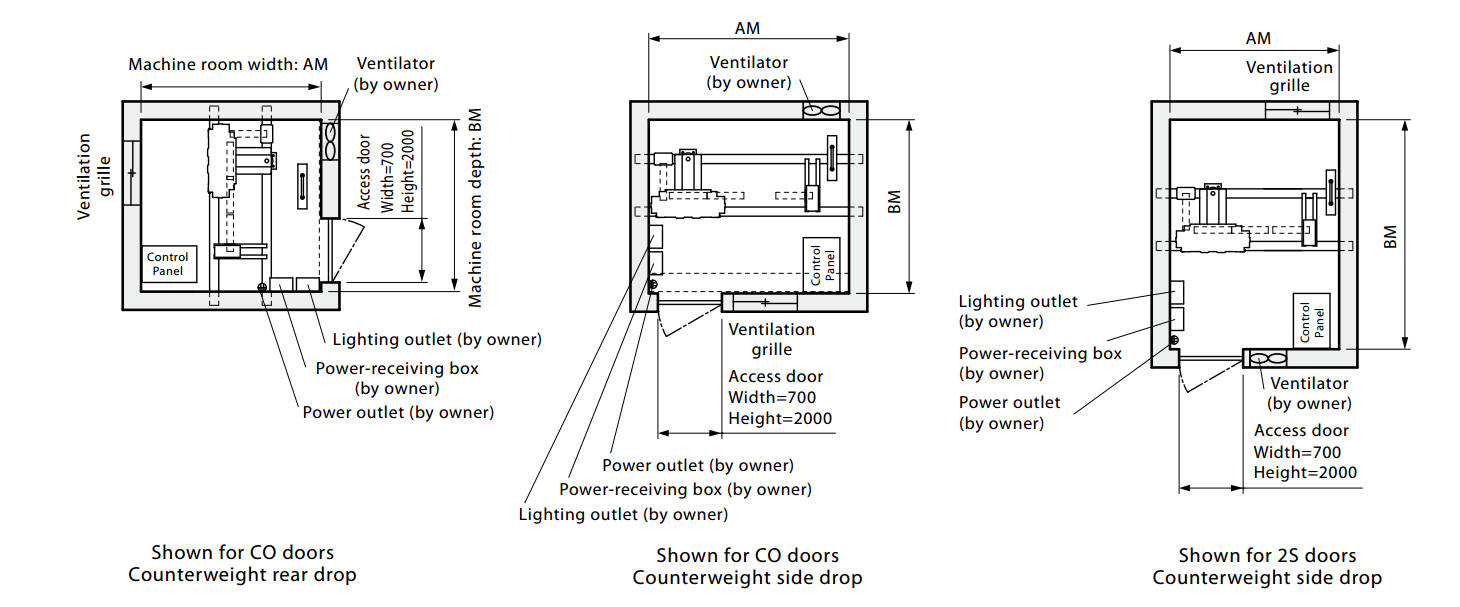 Machine room width: AM

Ventilator (by owner)

Ventilation grille

Access door Width=700 Height=2000

Machine room depth: BM

Control Panel

Lighting outlet (by owner)

Power-receiving box (by owner)

Power outlet (by owner)

Shown for CO doors
Counterweight rear drop

AM

Ventilator (by owner)

BM

Control Panel

Ventilation grille

Access door
Width=700
Height=2000

Power outlet (by owner)

Power-receiving box (by owner)

Lighting outlet (by owner)

Shown for CO doors
Counterweight side drop

AM

Ventilation grille

BM

Lighting outlet (by owner)

Power-receiving box (by owner)

Power outlet (by owner)

Control Panel

Ventilator (by owner)

Access door
Width=700
Height=2000

Shown for 2S doors
Counterweight side drop