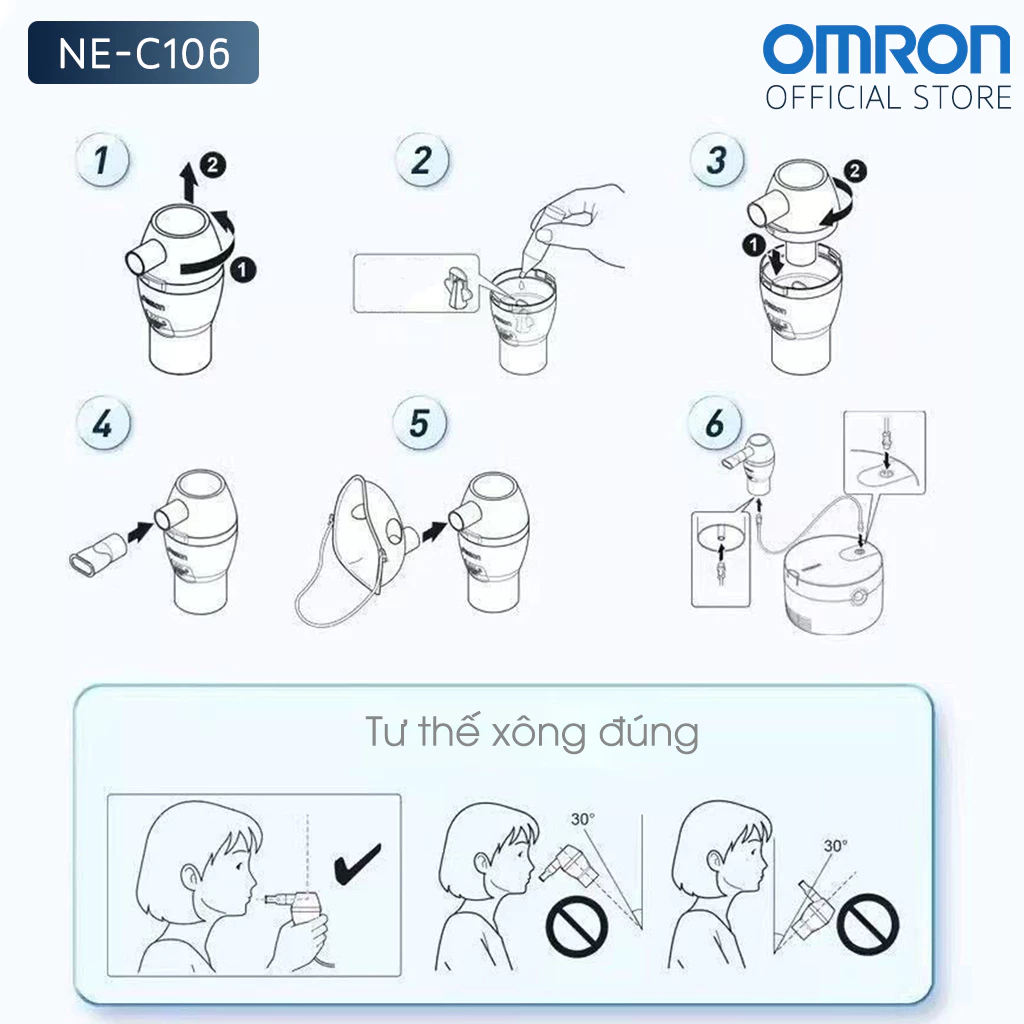 NE-C106

OMRON
OFFICIAL STORE

1
2
1

2

3
2
1

4

5

6

Tư thế xông đúng

30°

30°