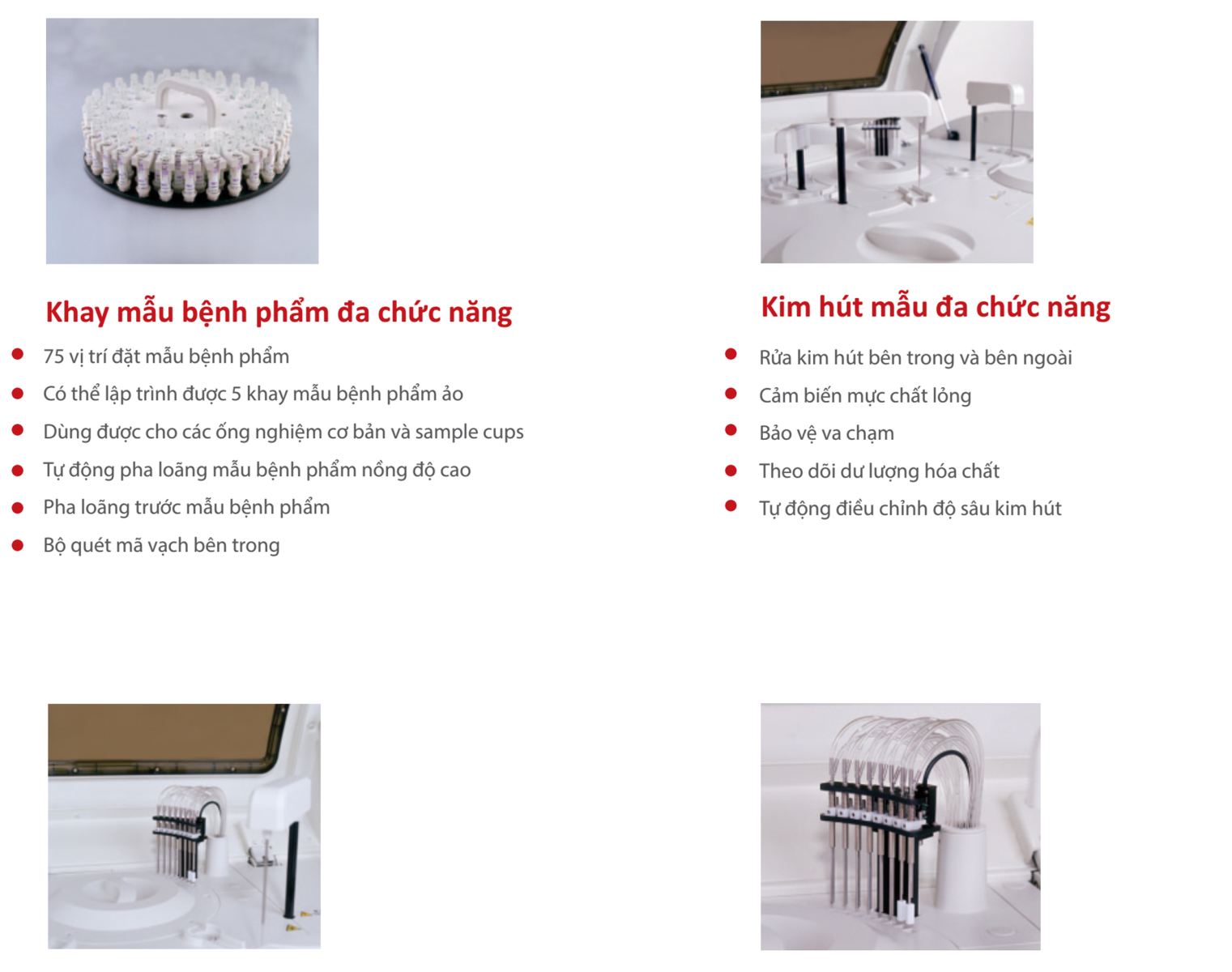 Khay mẫu bệnh phẩm đa chức năng

- 75 vị trí đặt mẫu bệnh phẩm
- Có thể lập trình được 5 khay mẫu bệnh phẩm ảo
- Dùng được cho các ống nghiệm cơ bản và sample cups
- Tự động pha loãng mẫu bệnh phẩm nồng độ cao
- Pha loãng trước mẫu bệnh phẩm
- Bộ quét mã vạch bên trong

Kim hút mẫu đa chức năng

- Rửa kim hút bên trong và bên ngoài
- Cảm biến mực chất lỏng
- Bảo vệ va chạm
- Theo dõi dư lượng hóa chất
- Tự động điều chỉnh độ sâu kim hút