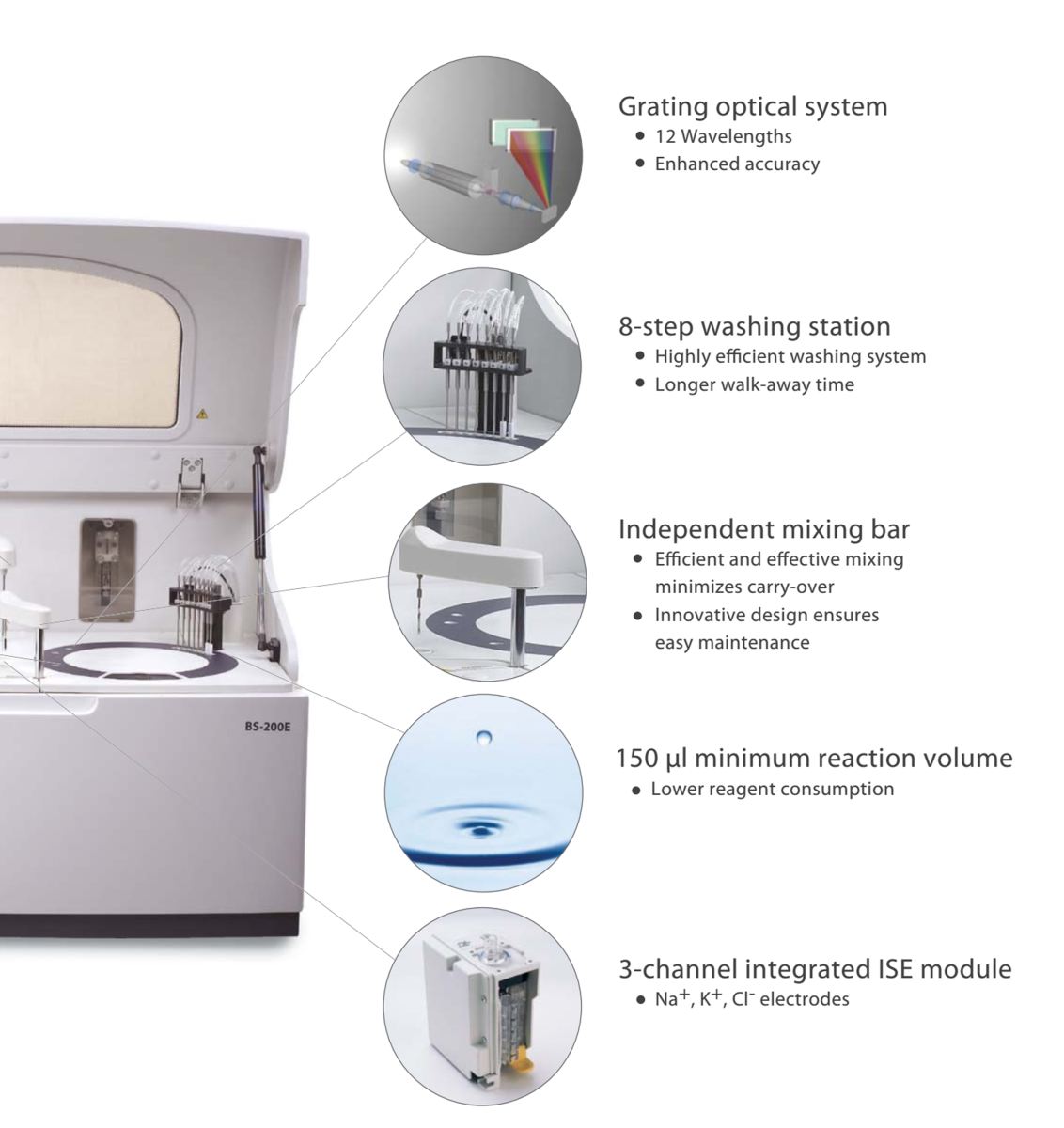 BS-200E

Grating optical system
• 12 Wavelengths
• Enhanced accuracy

8-step washing station
• Highly efficient washing system
• Longer walk-away time

Independent mixing bar
• Efficient and effective mixing minimizes carry-over
• Innovative design ensures easy maintenance

150 µl minimum reaction volume
• Lower reagent consumption

3-channel integrated ISE module
• $Na^+$, $K^+$, $Cl^-$ electrodes