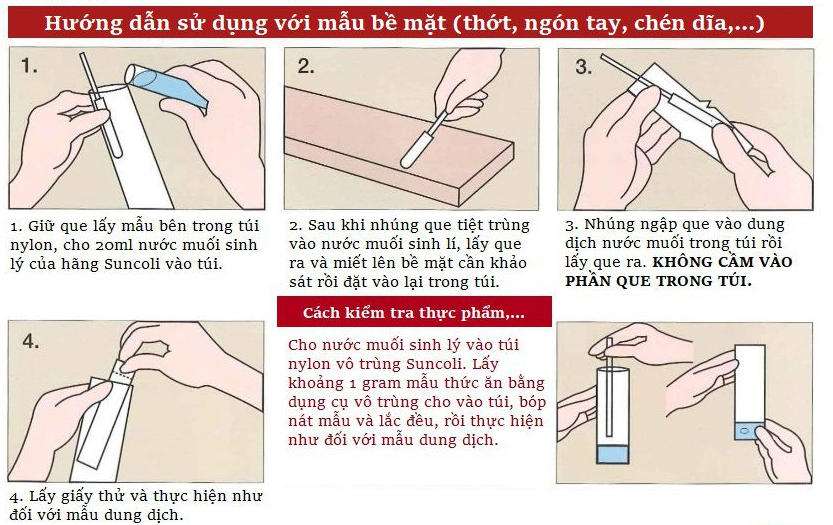 Hướng dẫn sử dụng với mẫu bề mặt (thớt, ngón tay, chén dĩa,...)

1.

1. Giữ que lấy mẫu bên trong túi nylon, cho 20ml nước muối sinh lý của hãng Suncoli vào túi.

2.

2. Sau khi nhúng que tiệt trùng vào nước muối sinh lí, lấy que ra và miết lên bề mặt cần khảo sát rồi đặt vào lại trong túi.

3.

3. Nhúng ngập que vào dung dịch nước muối trong túi rồi lấy que ra. KHÔNG CẦM VÀO PHẦN QUE TRONG TÚI.

4.

4. Lấy giấy thử và thực hiện như đối với mẫu dung dịch.

Cách kiểm tra thực phẩm,...

Cho nước muối sinh lý vào túi nylon vô trùng Suncoli. Lấy khoảng 1 gram mẫu thức ăn bằng dụng cụ vô trùng cho vào túi, bóp nát mẫu và lắc đều, rồi thực hiện như đối với mẫu dung dịch.