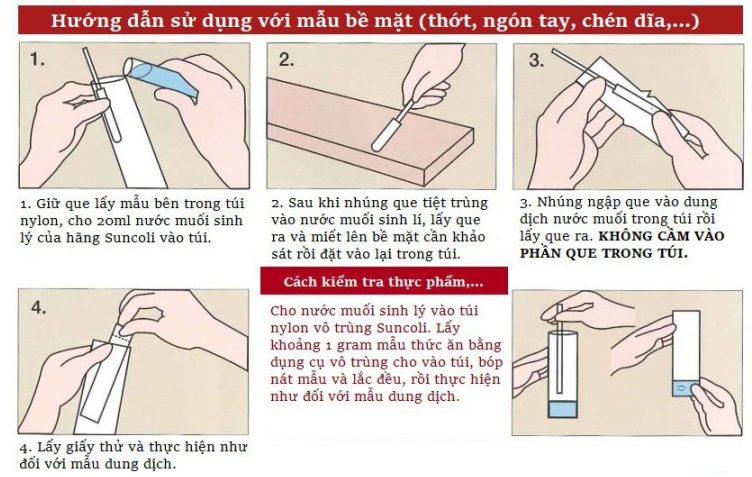 Hướng dẫn sử dụng với mẫu bề mặt (thớt, ngón tay, chén dĩa,...)

1.

1. Giữ que lấy mẫu bên trong túi nylon, cho 20ml nước muối sinh lý của hãng Suncoli vào túi.

2.

2. Sau khi nhúng que tiệt trùng vào nước muối sinh lí, lấy que ra và miết lên bề mặt cần khảo sát rồi đặt vào lại trong túi.

3.

3. Nhúng ngập que vào dung dịch nước muối trong túi rồi lấy que ra. KHÔNG CẦM VÀO PHẦN QUE TRONG TÚI.

4.

4. Lấy giấy thử và thực hiện như đối với mẫu dung dịch.

Cách kiểm tra thực phẩm,...

Cho nước muối sinh lý vào túi nylon vô trùng Suncoli. Lấy khoảng 1 gram mẫu thức ăn bằng dụng cụ vô trùng cho vào túi, bóp nát mẫu và lắc đều, rồi thực hiện như đối với mẫu dung dịch.