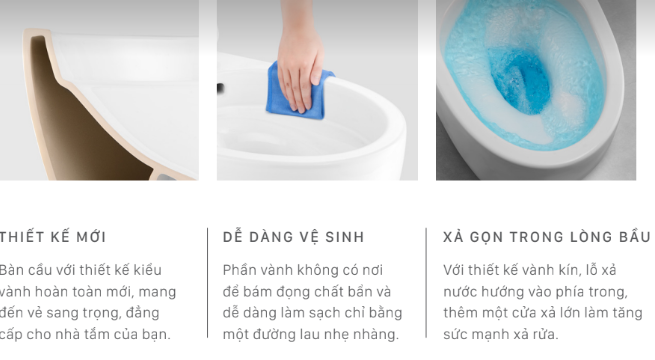 THIẾT KẾ MỚI

Bàn cầu với thiết kế kiểu vành hoàn toàn mới, mang đến vẻ sang trọng, đẳng cấp cho nhà tắm của bạn.

DỄ DÀNG VỆ SINH

Phần vành không có nơi để bám đọng chất bẩn và dễ dàng làm sạch chỉ bằng một đường lau nhẹ nhàng.

XẢ GỌN TRONG LÒNG BẦU

Với thiết kế vành kín, lỗ xả nước hướng vào phía trong, thêm một cửa xả lớn làm tăng sức mạnh xả rửa.