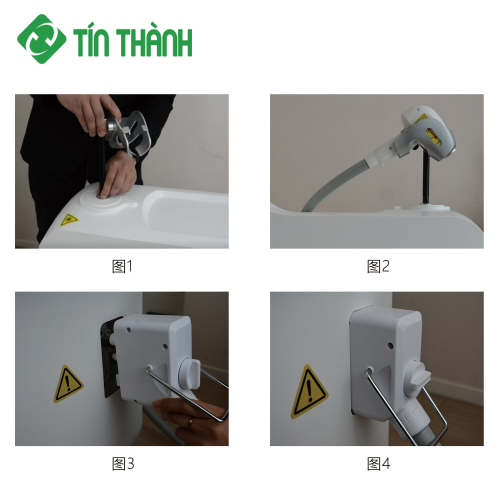 TÍN THÀNH

图1

图2

图3

图4