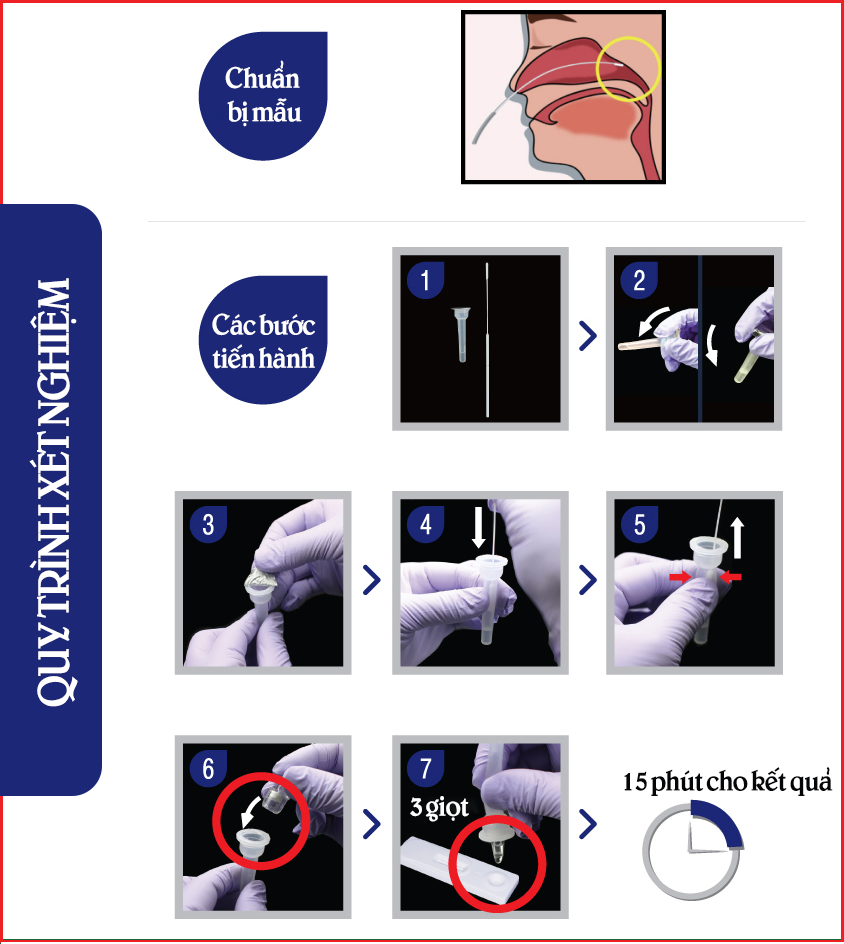 QUY TRÌNH XÉT NGHIỆM

Chuẩn bị mẫu

Các bước tiến hành

1

2

3

4

5

6

7

3 giọt

15 phút cho kết quả