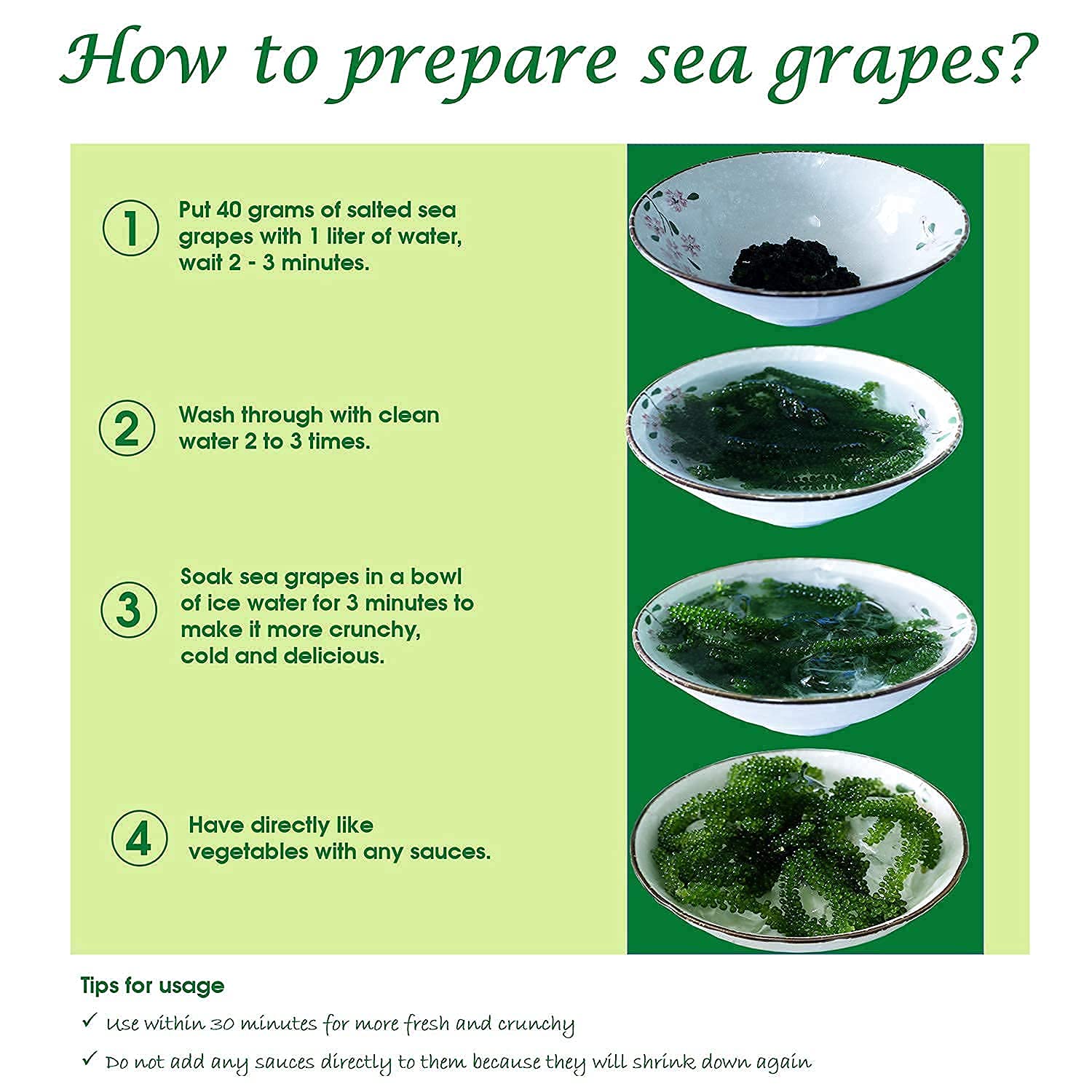 How to prepare sea grapes?

1 Put 40 grams of salted sea grapes with 1 liter of water, wait 2 - 3 minutes.

2 Wash through with clean water 2 to 3 times.

3 Soak sea grapes in a bowl of ice water for 3 minutes to make it more crunchy, cold and delicious.

4 Have directly like vegetables with any sauces.

Tips for usage

✓ Use within 30 minutes for more fresh and crunchy

✓ Do not add any sauces directly to them because they will shrink down again