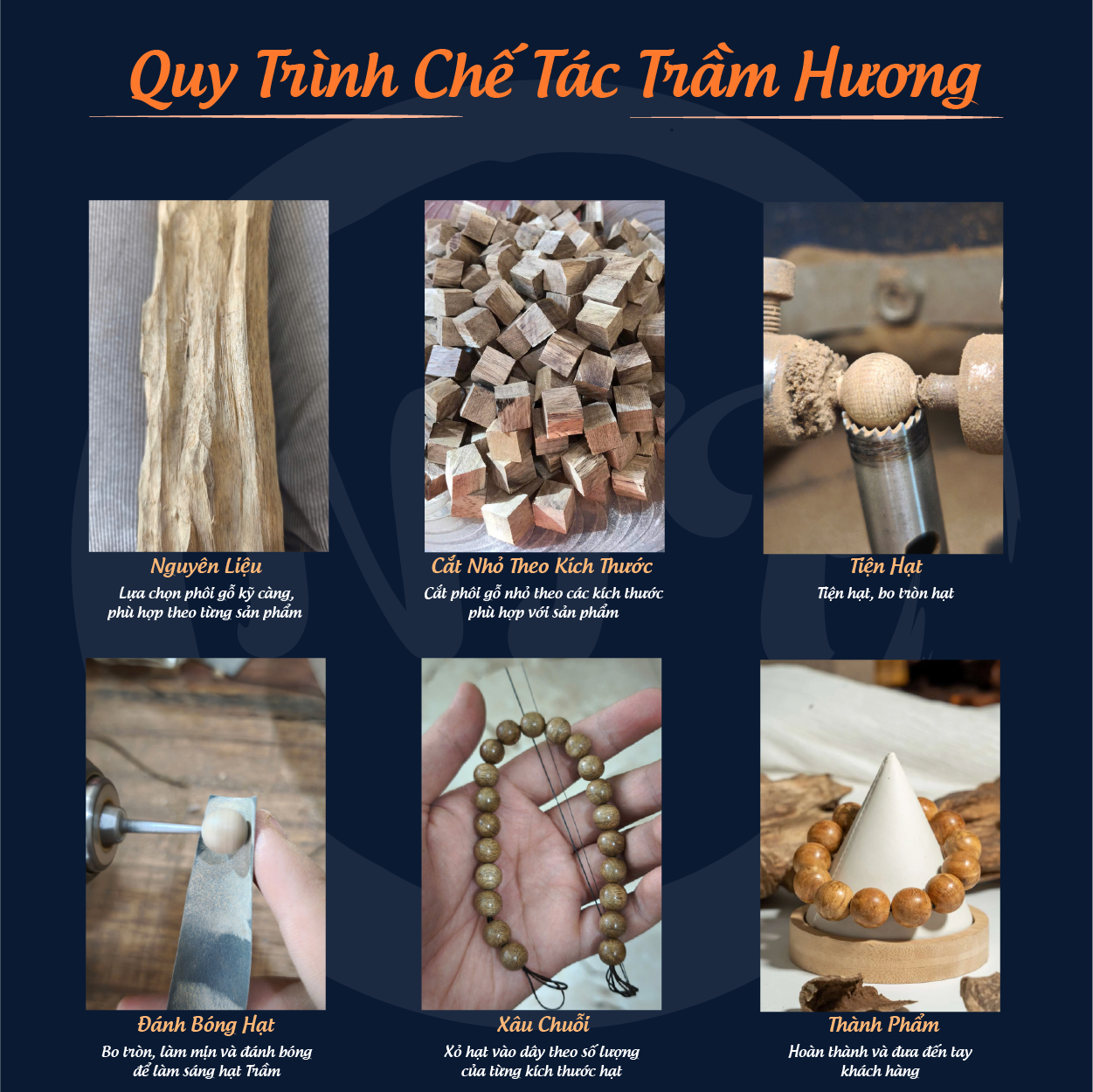 Quy Trình Chế Tác Trầm Hương

Nguyên Liệu
Lựa chọn phôi gỗ kỹ càng, phù hợp theo từng sản phẩm

Cắt Nhỏ Theo Kích Thước
Cắt phôi gỗ nhỏ theo các kích thước phù hợp với sản phẩm

Tiện Hạt
Tiện hạt, bo tròn hạt

Đánh Bóng Hạt
Bo tròn, làm mịn và đánh bóng để làm sáng hạt Trầm

Xâu Chuỗi
Xỏ hạt vào dây theo số lượng của từng kích thước hạt

Thành Phẩm
Hoàn thành và đưa đến tay khách hàng