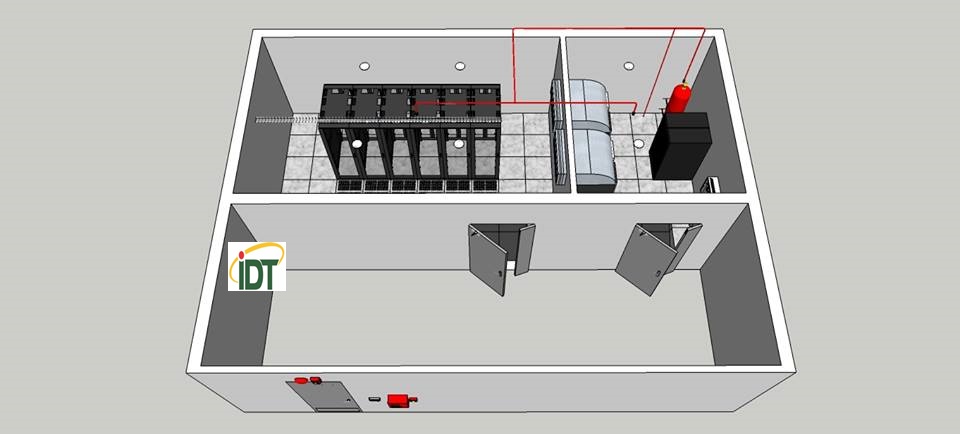 IDT