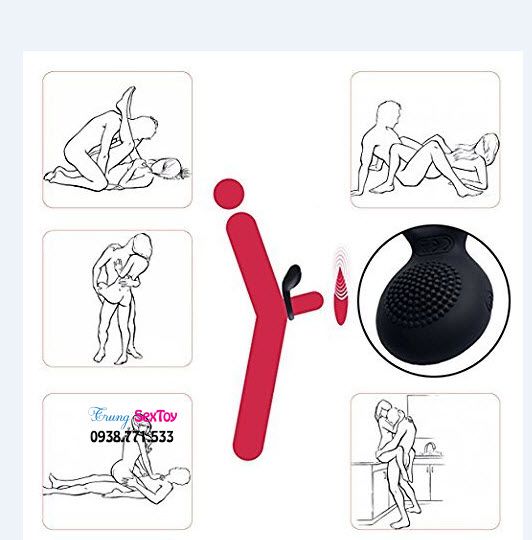 Trung SexToy
0938.771.533