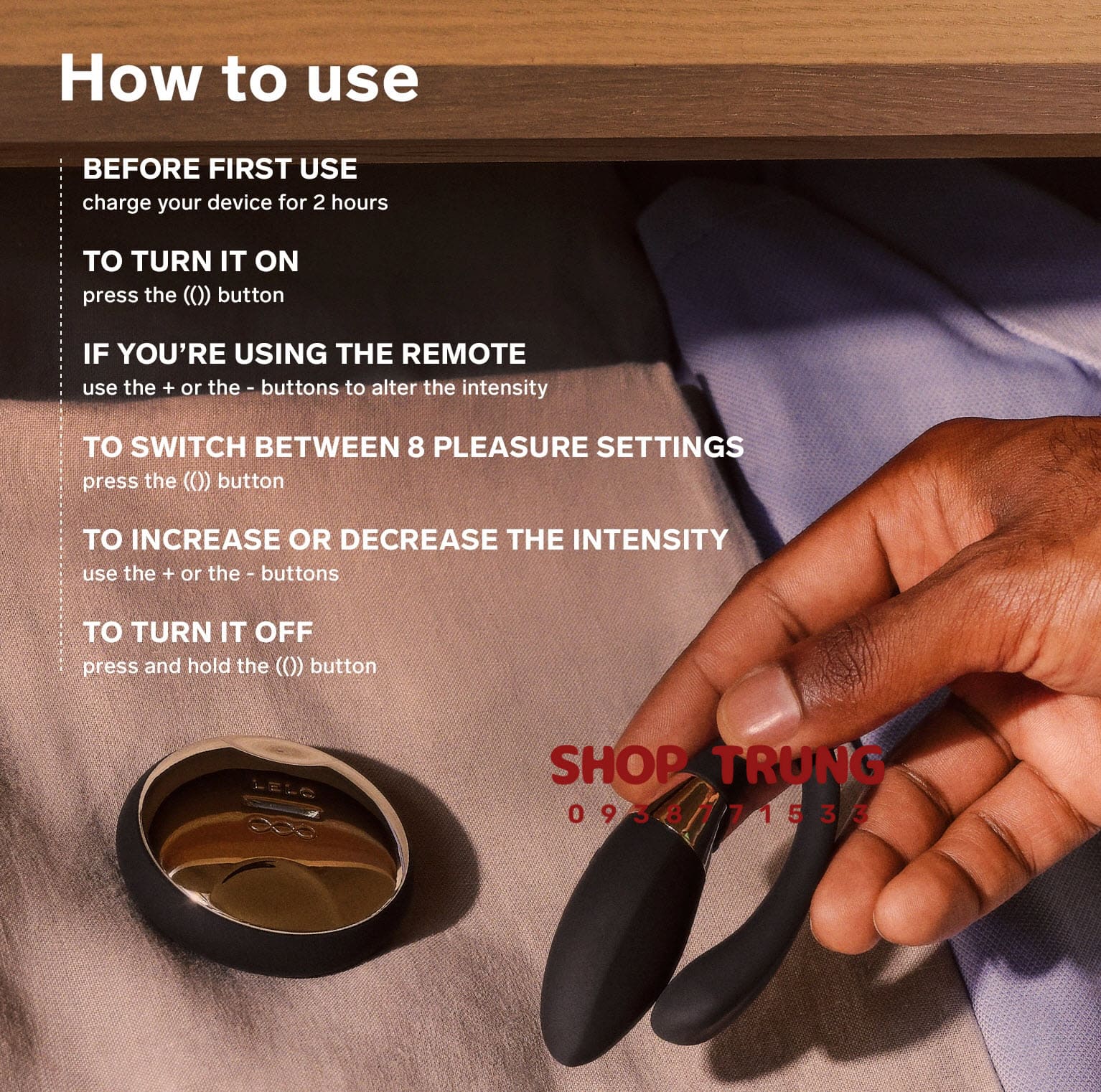 How to use

BEFORE FIRST USE
charge your device for 2 hours

TO TURN IT ON
press the (()) button

IF YOU'RE USING THE REMOTE
use the + or the - buttons to alter the intensity

TO SWITCH BETWEEN 8 PLEASURE SETTINGS
press the (()) button

TO INCREASE OR DECREASE THE INTENSITY
use the + or the - buttons

TO TURN IT OFF
press and hold the (()) button

LELO

SHOP TRUNG
0938771533