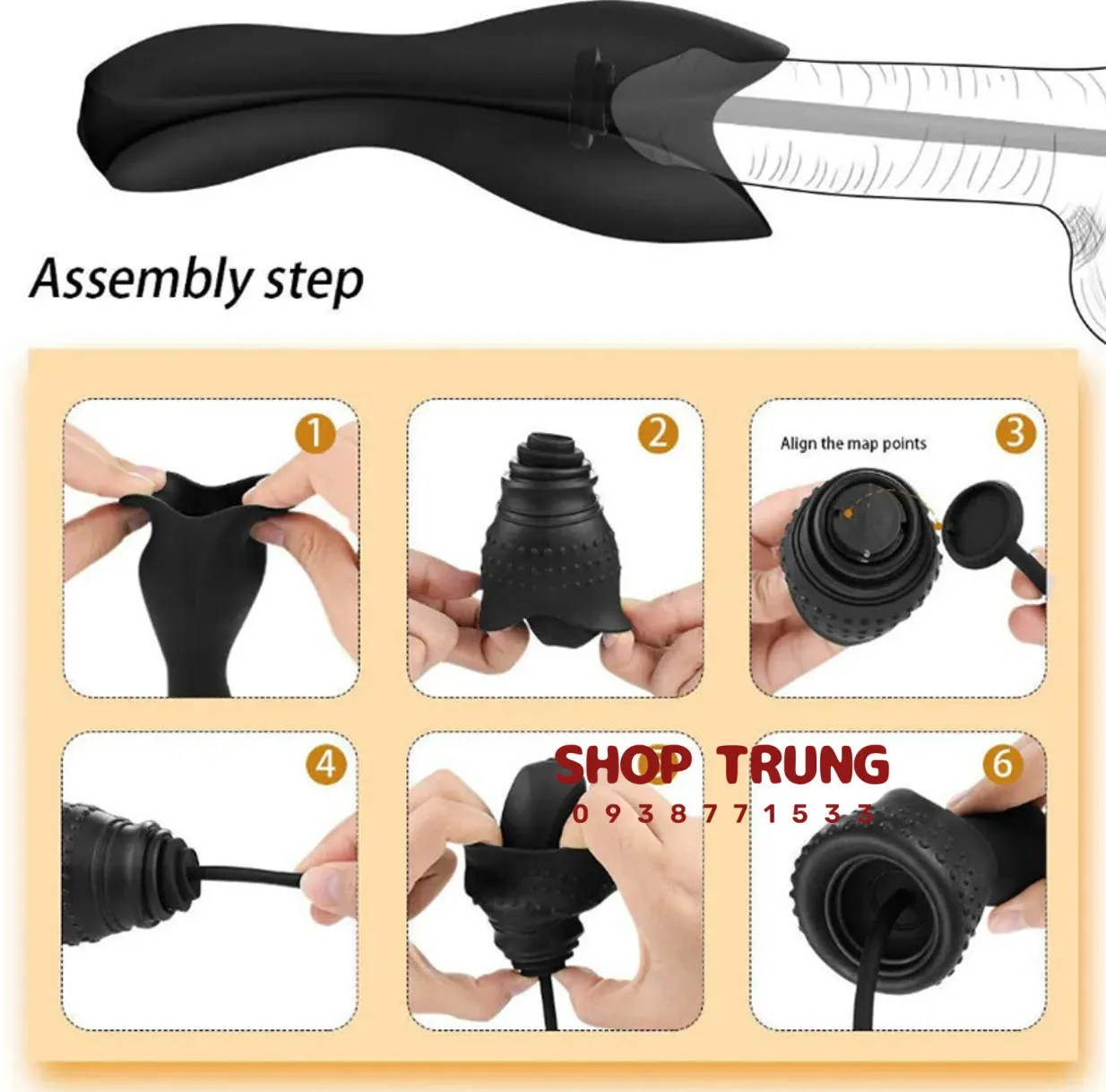 Assembly step

1

2

Align the map points

3

4

SHOP TRUNG
0938771533

6