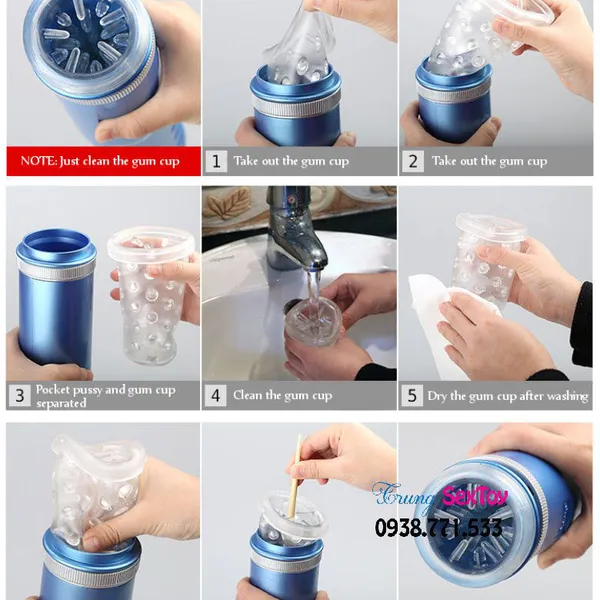 NOTE: Just clean the gum cup

1 Take out the gum cup

2 Take out the gum cup

3 Pocket pussy and gum cup separated

4 Clean the gum cup

5 Dry the gum cup after washing

Trung SexToy
0938.771.533