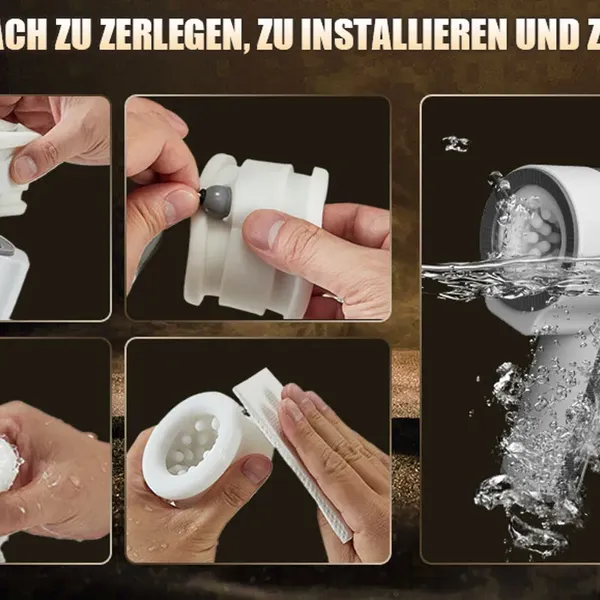 ACH ZU ZERLEGEN, ZU INSTALLIEREN UND Z