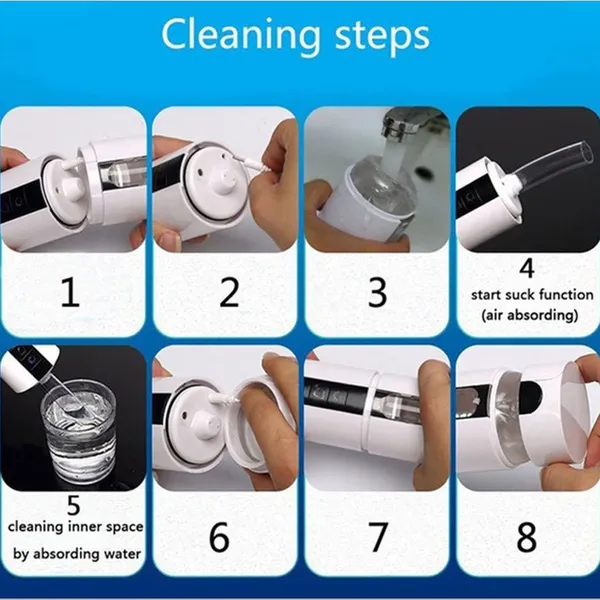 Cleaning steps

1

2

3

4
start suck function
(air absording)

5
cleaning inner space
by absording water

6

7

8