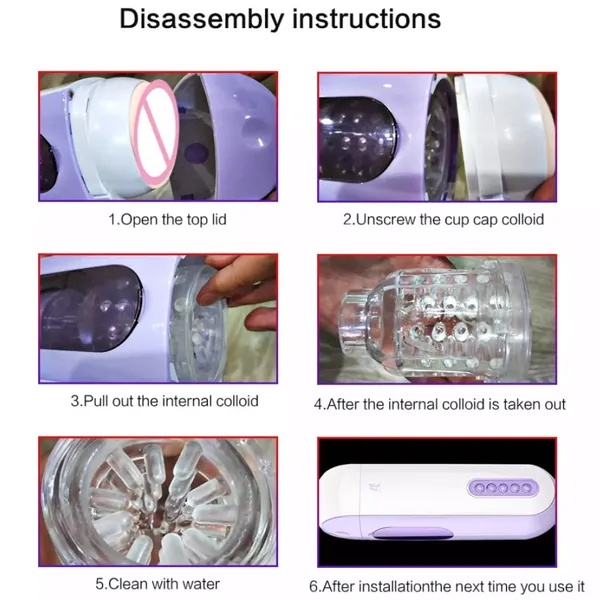 Disassembly instructions

1.Open the top lid

2.Unscrew the cup cap colloid

3.Pull out the internal colloid

4.After the internal colloid is taken out

5.Clean with water

6.After installationthe next time you use it