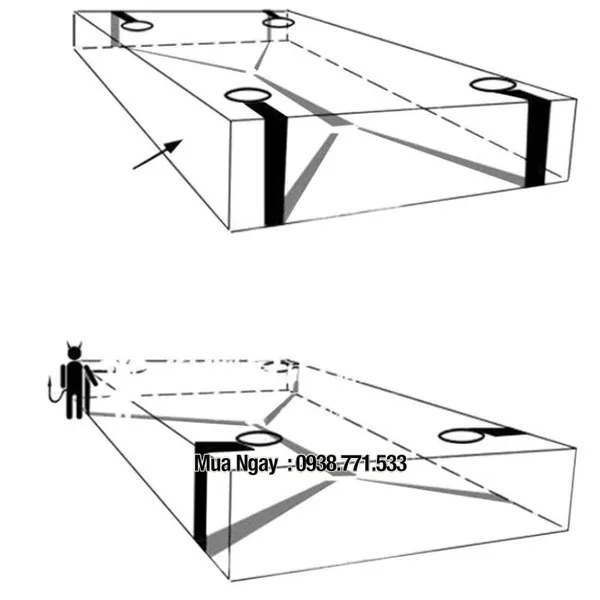 Mua Ngay : 0938.771.533