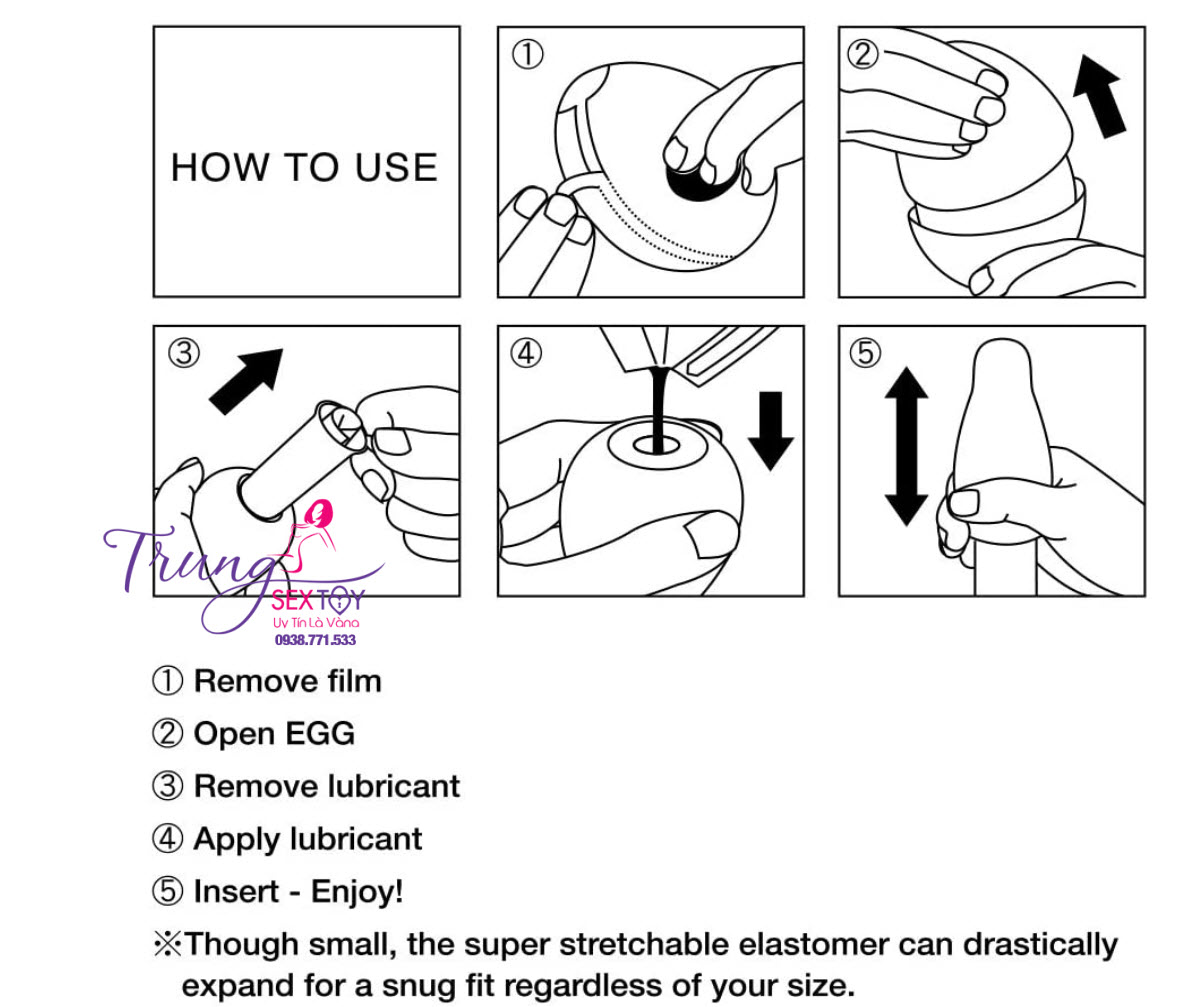 HOW TO USE

①

②

③

④

⑤

Trung SEX TOY Uy Tín Là Vàng 0938.771.533

① Remove film

② Open EGG

③ Remove lubricant

④ Apply lubricant

⑤ Insert - Enjoy!

※Though small, the super stretchable elastomer can drastically expand for a snug fit regardless of your size.