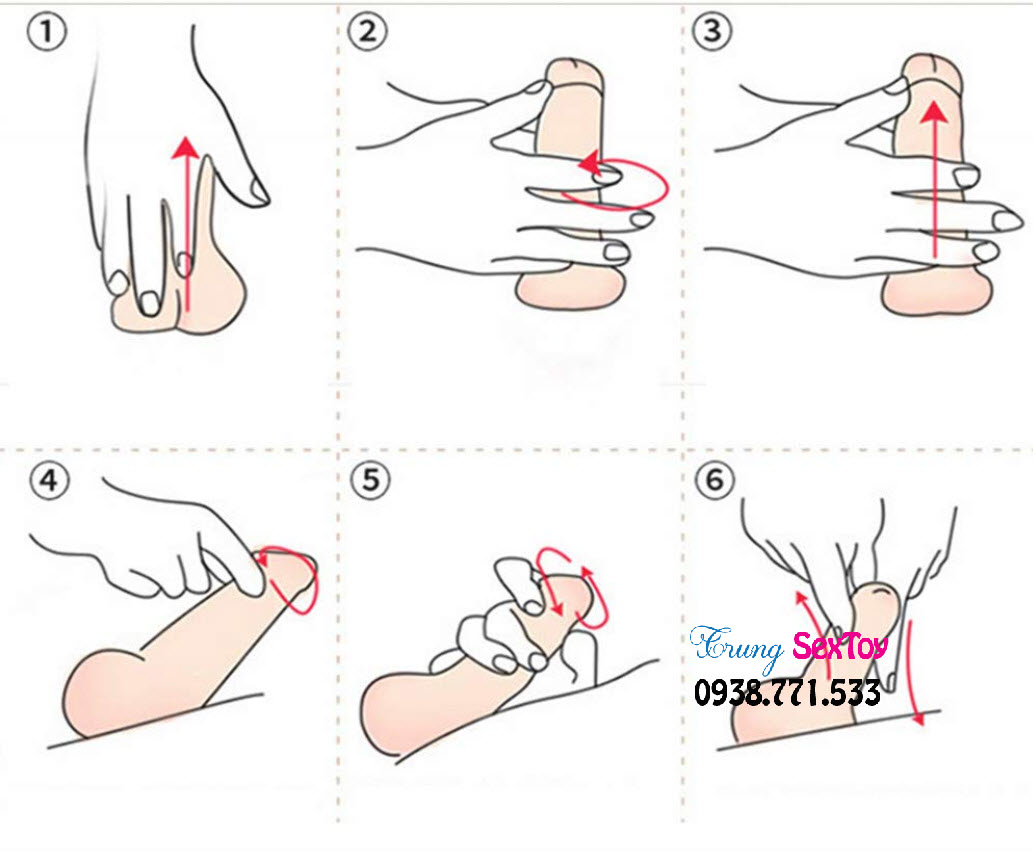 ①
②
③
④
⑤
⑥
Trung SexToy
0938.771.533