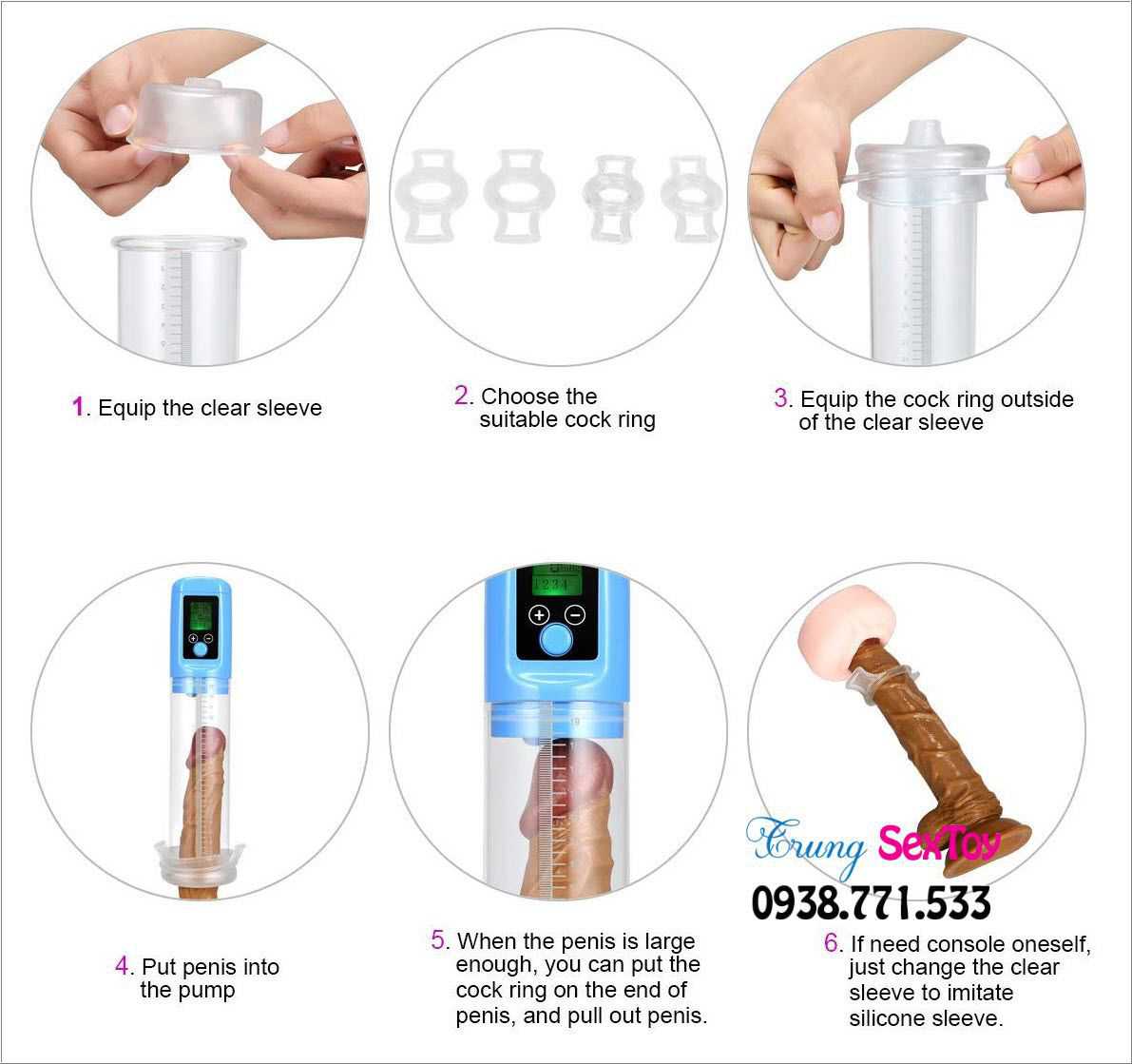 1. Equip the clear sleeve

2. Choose the suitable cock ring

3. Equip the cock ring outside of the clear sleeve

1234

4. Put penis into the pump

5. When the penis is large enough, you can put the cock ring on the end of penis, and pull out penis.

Trung SexToy

0938.771.533

6. If need console oneself, just change the clear sleeve to imitate silicone sleeve.