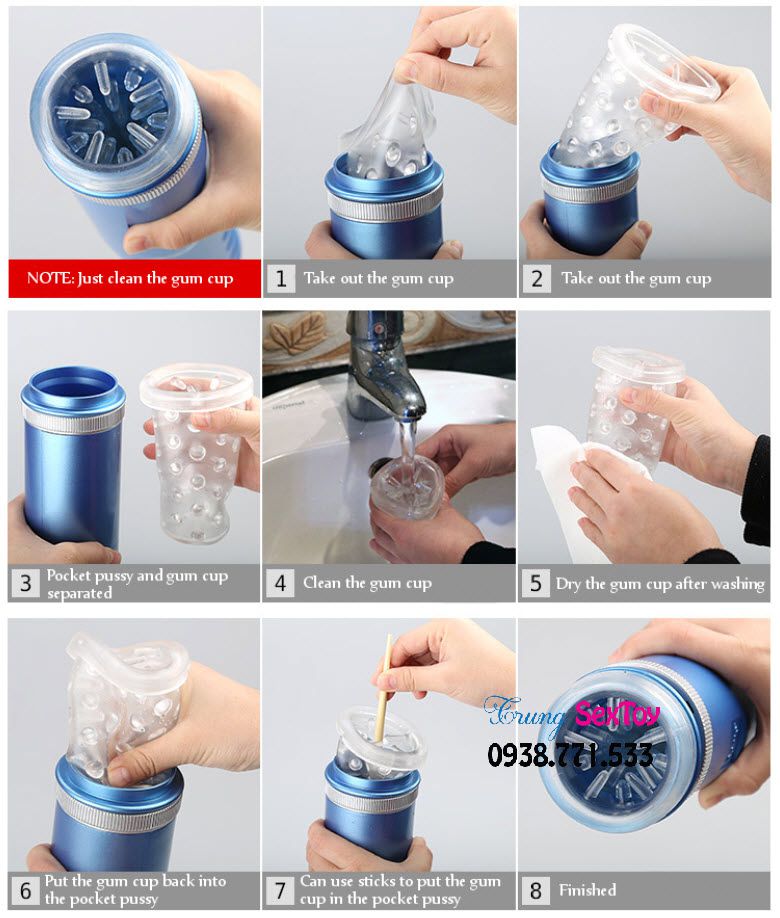 NOTE: Just clean the gum cup

1 Take out the gum cup

2 Take out the gum cup

3 Pocket pussy and gum cup separated

4 Clean the gum cup

5 Dry the gum cup after washing

6 Put the gum cup back into the pocket pussy

7 Can use sticks to put the gum cup in the pocket pussy

Trung SexToy
0938.771.533

8 Finished