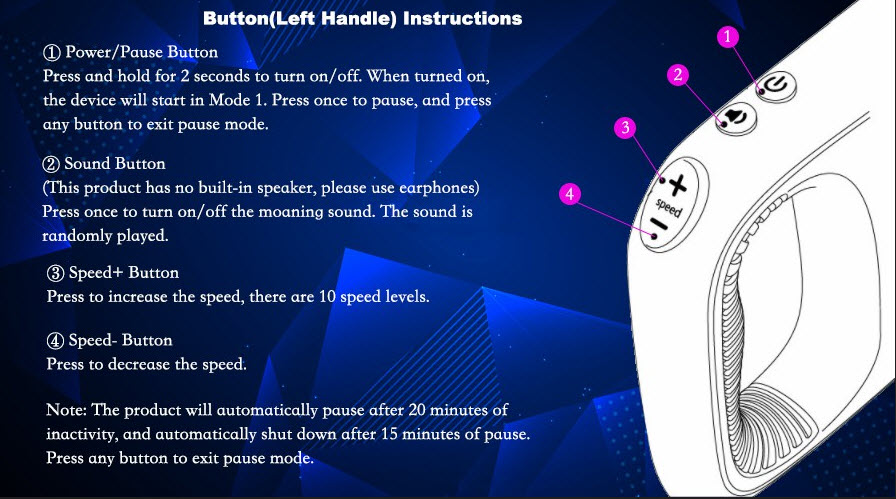 Button(Left Handle) Instructions

① Power/Pause Button
Press and hold for 2 seconds to turn on/off. When turned on, the device will start in Mode 1. Press once to pause, and press any button to exit pause mode.

② Sound Button
(This product has no built-in speaker, please use earphones)
Press once to turn on/off the moaning sound. The sound is randomly played.

③ Speed+ Button
Press to increase the speed, there are 10 speed levels.

④ Speed- Button
Press to decrease the speed.

Note: The product will automatically pause after 20 minutes of inactivity, and automatically shut down after 15 minutes of pause. Press any button to exit pause mode.

1
2
3
4
+
speed
−