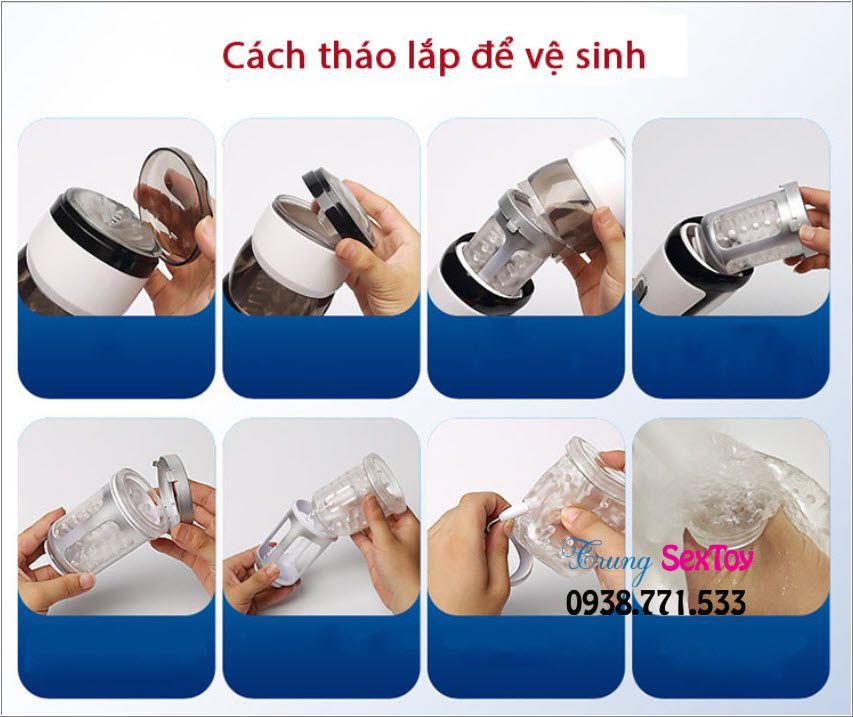 Cách tháo lắp để vệ sinh

Trung SexToy
0938.771.533