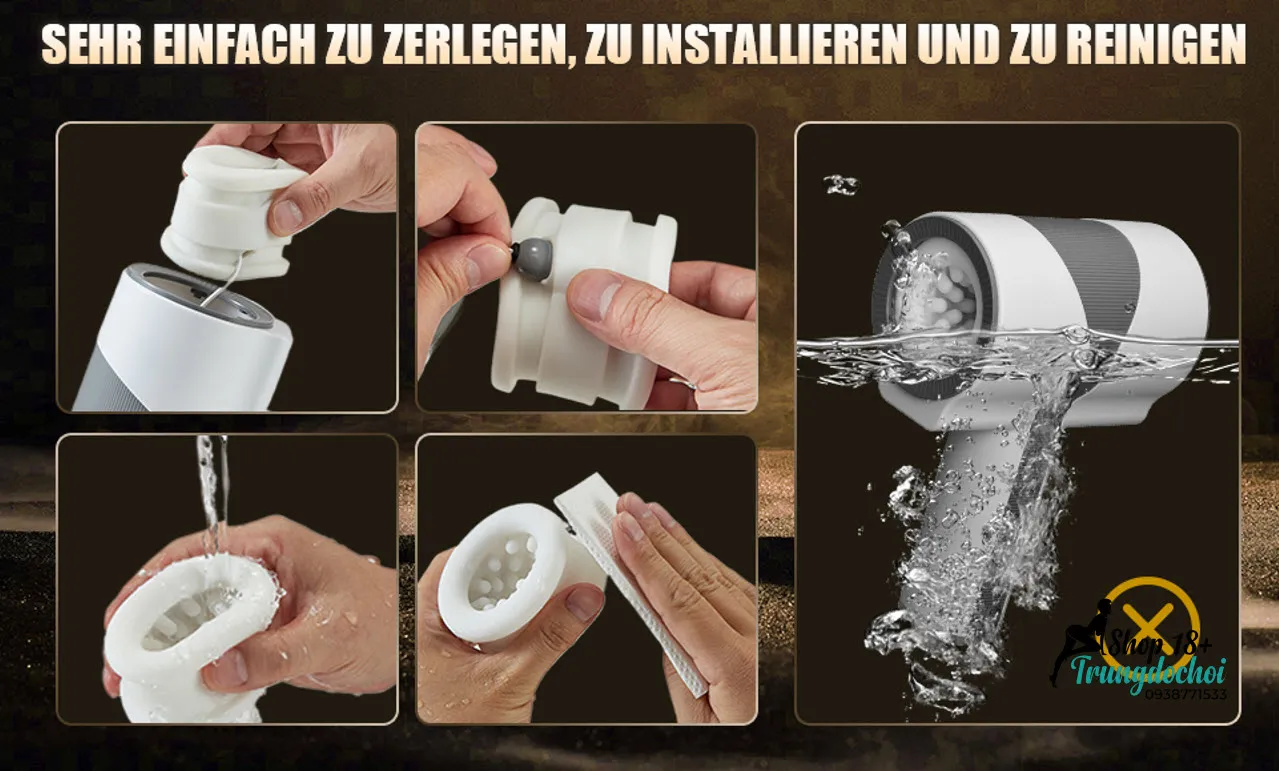 SEHR EINFACH ZU ZERLEGEN, ZU INSTALLIEREN UND ZU REINIGEN

Shop 18+
Trungdochoi
0938771533