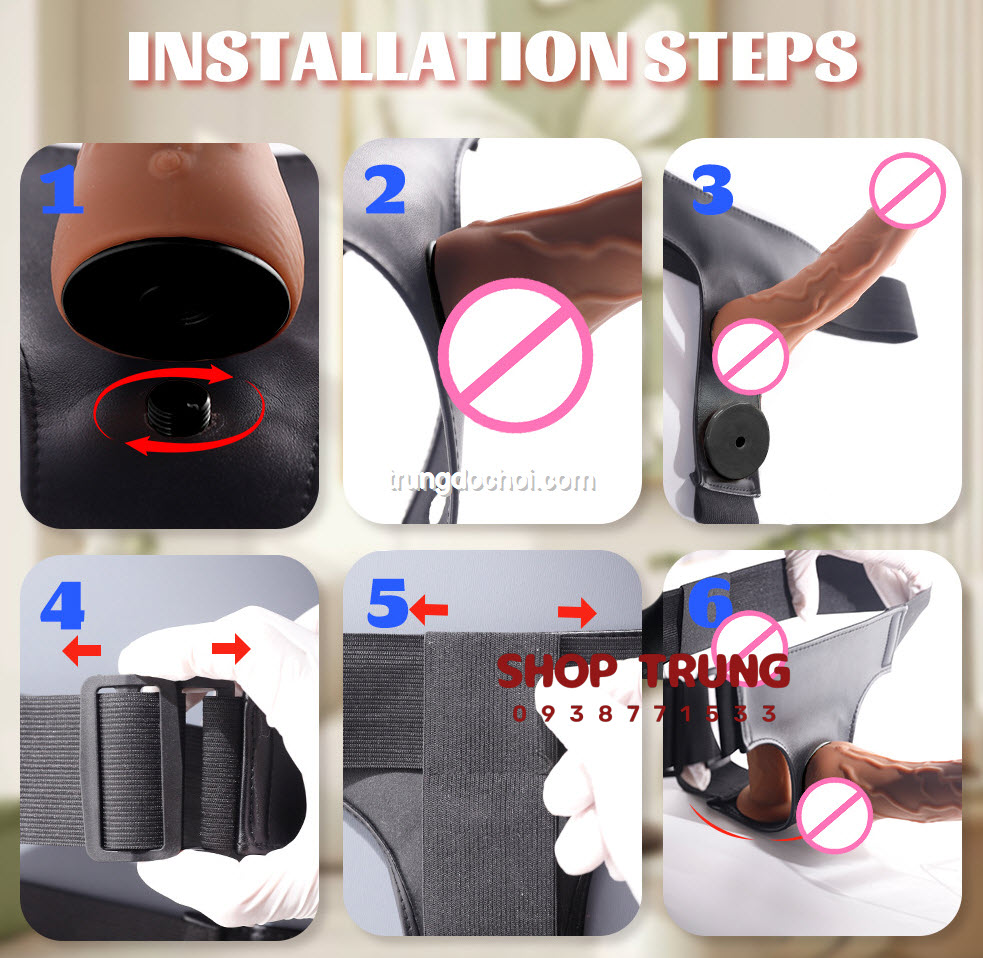 INSTALLATION STEPS

1

2

trungdochoi.com

3

4

5

6

SHOP TRUNG
0938771533