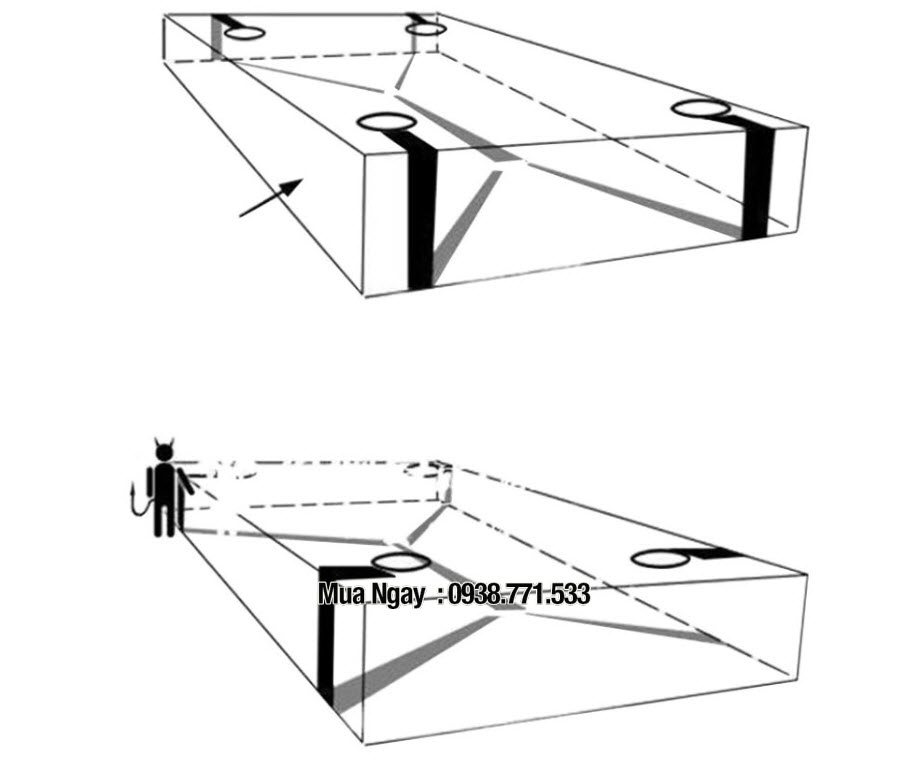 Mua Ngay : 0938.771.533