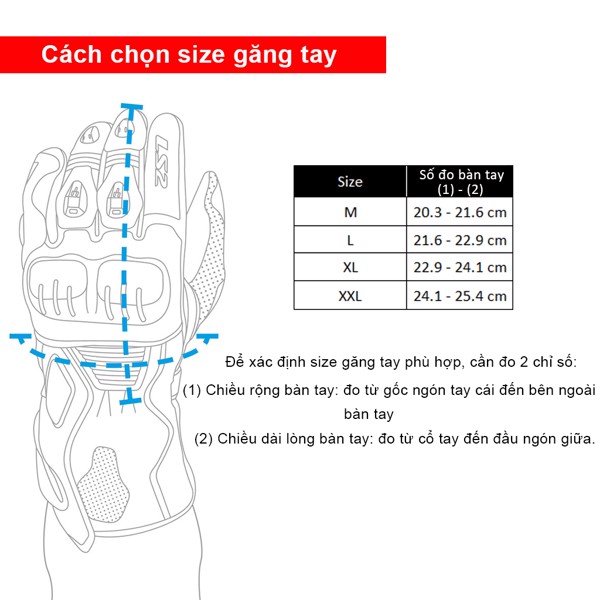 Cách chọn size găng tay

LS2

| Size | Số đo bàn tay (1) - (2) |
|---|---|
| M | 20.3 - 21.6 cm |
| L | 21.6 - 22.9 cm |
| XL | 22.9 - 24.1 cm |
| XXL | 24.1 - 25.4 cm |

Để xác định size găng tay phù hợp, cần đo 2 chỉ số:
(1) Chiều rộng bàn tay: đo từ gốc ngón tay cái đến bên ngoài bàn tay
(2) Chiều dài lòng bàn tay: đo từ cổ tay đến đầu ngón giữa.