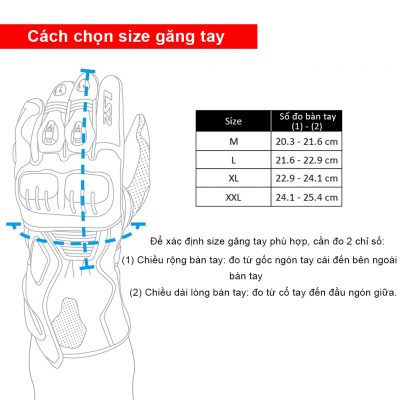 Cách chọn size găng tay

LS2

| Size | Số đo bàn tay (1) - (2) |
|---|---|
| M | 20.3 - 21.6 cm |
| L | 21.6 - 22.9 cm |
| XL | 22.9 - 24.1 cm |
| XXL | 24.1 - 25.4 cm |

Để xác định size găng tay phù hợp, cần đo 2 chỉ số:

(1) Chiều rộng bàn tay: đo từ gốc ngón tay cái đến bên ngoài bàn tay

(2) Chiều dài lòng bàn tay: đo từ cổ tay đến đầu ngón giữa.