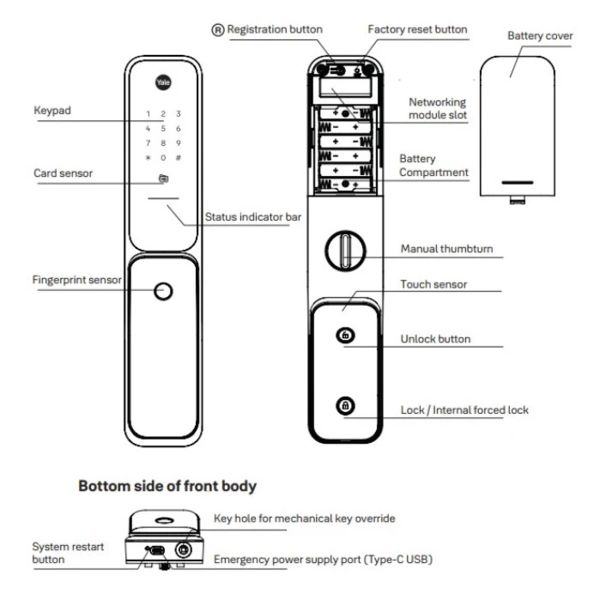 Ⓡ Registration button
Factory reset button
Battery cover

Yale

Keypad
1 2 3
4 5 6
7 8 9
* 0 #

Card sensor

Status indicator bar

Fingerprint sensor

Networking module slot

Battery Compartment

Manual thumbturn

Touch sensor

Unlock button

Lock / Internal forced lock

Bottom side of front body

Key hole for mechanical key override

System restart button

Emergency power supply port (Type-C USB)