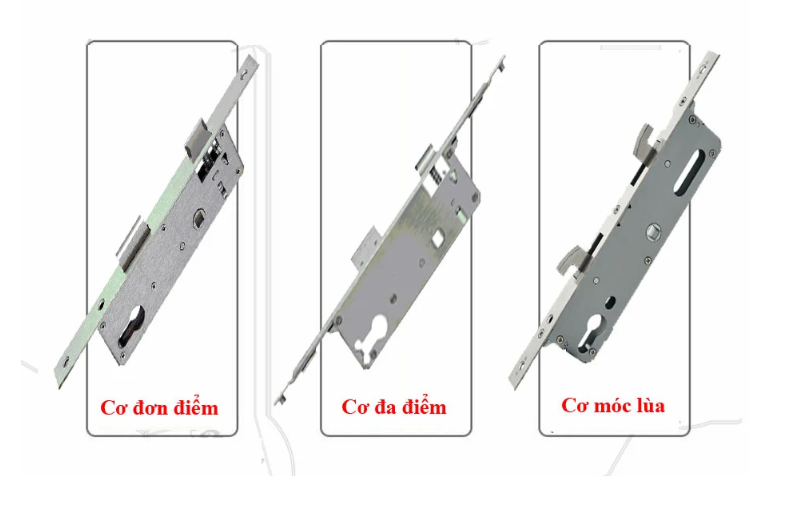 Cơ đơn điểm

Cơ đa điểm

Cơ móc lùa