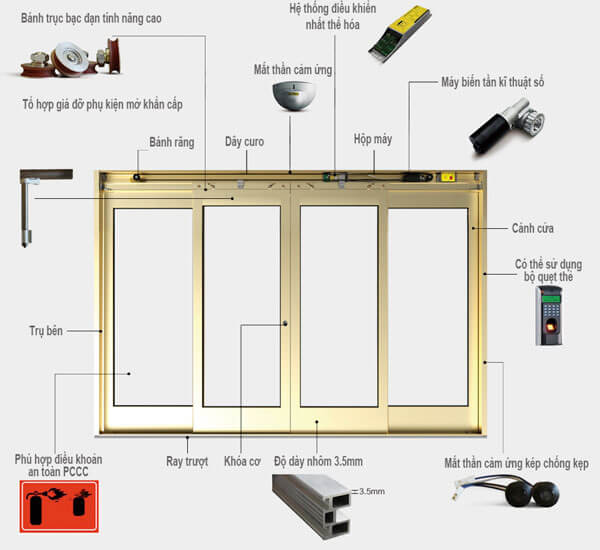 Bánh trục bạc đạn tính năng cao

Hệ thống điều khiển nhất thể hóa

Mắt thần cảm ứng

Máy biến tần kĩ thuật số

Tổ hợp giá đỡ phụ kiện mở khẩn cấp

Bánh răng

Dây curo

Hộp máy

Cánh cửa

Có thể sử dụng bộ quẹt thẻ

Trụ bên

Phù hợp điều khoản an toàn PCCC

Ray trượt

Khóa cơ

Độ dày nhôm 3.5mm

3.5mm

Mắt thần cảm ứng kép chống kẹp