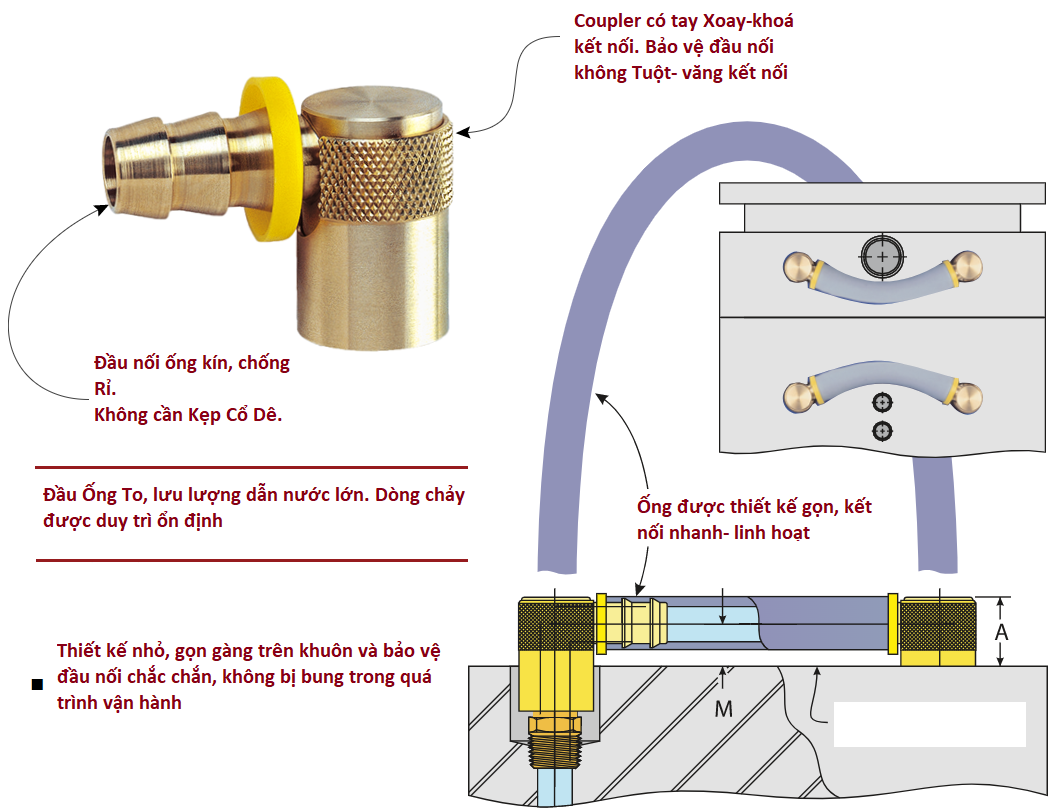 Coupler có tay Xoay-khoá kết nối. Bảo vệ đầu nối không Tuột- văng kết nối

Đầu nối ống kín, chống Rỉ.
Không cần Kẹp Cổ Dê.

Đầu Ống To, lưu lượng dẫn nước lớn. Dòng chảy được duy trì ổn định

Ống được thiết kế gọn, kết nối nhanh- linh hoạt

Thiết kế nhỏ, gọn gàng trên khuôn và bảo vệ đầu nối chắc chắn, không bị bung trong quá trình vận hành

A

M