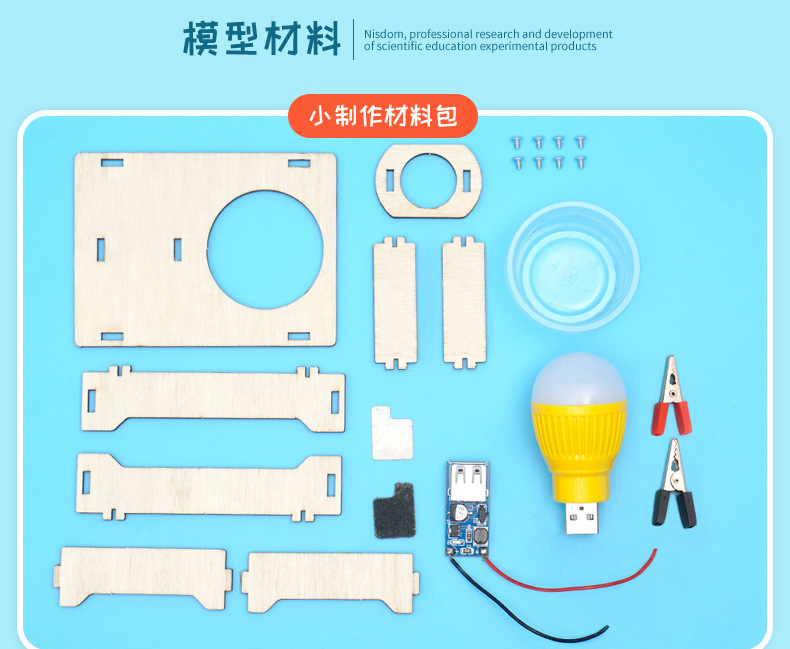 模型材料

Nisdom, professional research and development of scientific education experimental products

小制作材料包