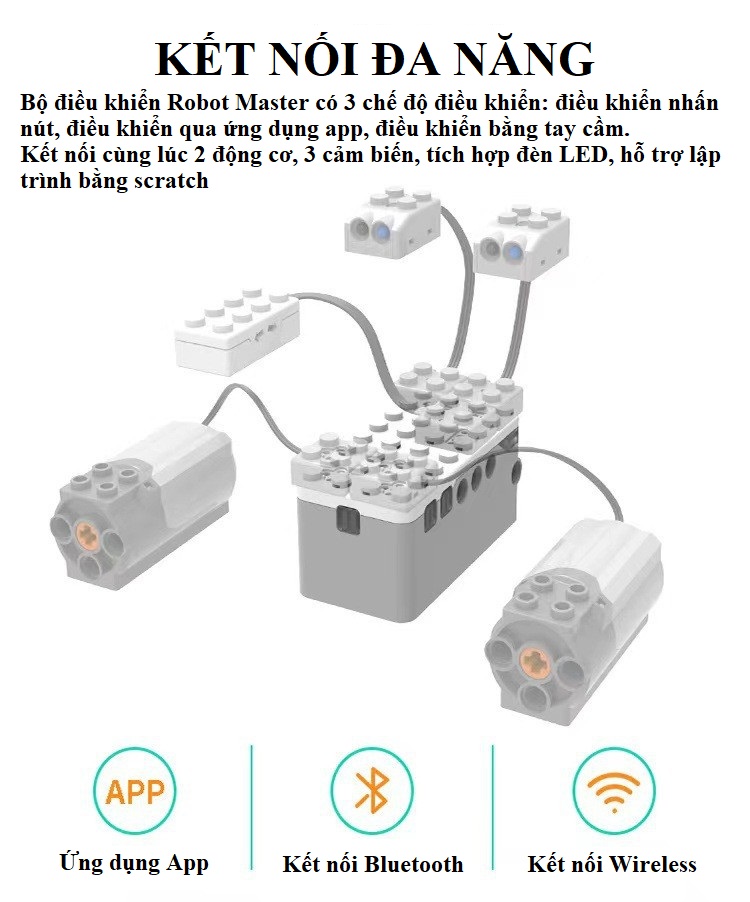 KẾT NỐI ĐA NĂNG

Bộ điều khiển Robot Master có 3 chế độ điều khiển: điều khiển nhấn nút, điều khiển qua ứng dụng app, điều khiển bằng tay cầm.
Kết nối cùng lúc 2 động cơ, 3 cảm biến, tích hợp đèn LED, hỗ trợ lập trình bằng scratch

APP

Ứng dụng App

Kết nối Bluetooth

Kết nối Wireless