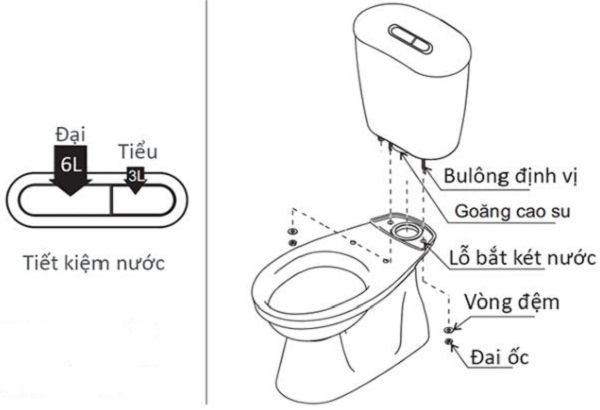 Đại
6L
Tiểu
3L

Tiết kiệm nước

Bulông định vị
Goăng cao su
Lỗ bắt két nước
Vòng đệm
Đai ốc