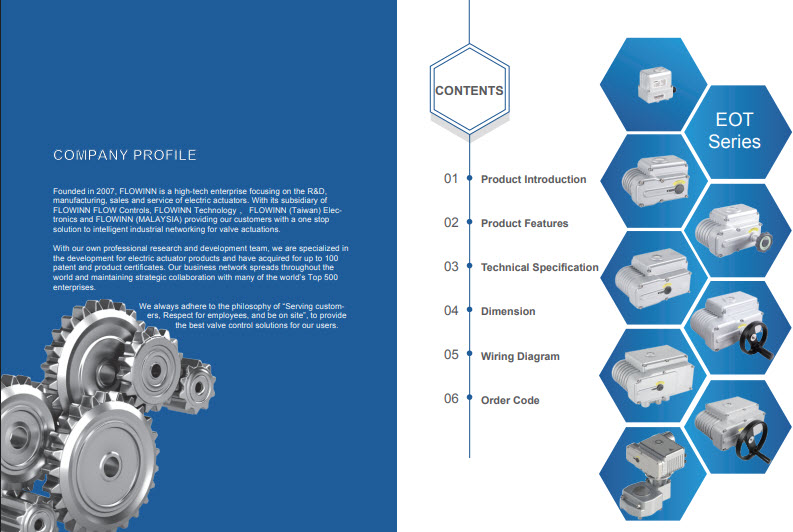 COMPANY PROFILE

Founded in 2007, FLOWINN is a high-tech enterprise focusing on the R&D, manufacturing, sales and service of electric actuators. With its subsidiary of FLOWINN FLOW Controls, FLOWINN Technology , FLOWINN (Taiwan) Electronics and FLOWINN (MALAYSIA) providing our customers with a one stop solution to intelligent industrial networking for valve actuations.

With our own professional research and development team, we are specialized in the development for electric actuator products and have acquired for up to 100 patent and product certificates. Our business network spreads throughout the world and maintaining strategic collaboration with many of the world's Top 500 enterprises.

We always adhere to the philosophy of "Serving customers, Respect for employees, and be on site", to provide the best valve control solutions for our users.

CONTENTS

01 Product Introduction

02 Product Features

03 Technical Specification

04 Dimension

05 Wiring Diagram

06 Order Code

EOT Series