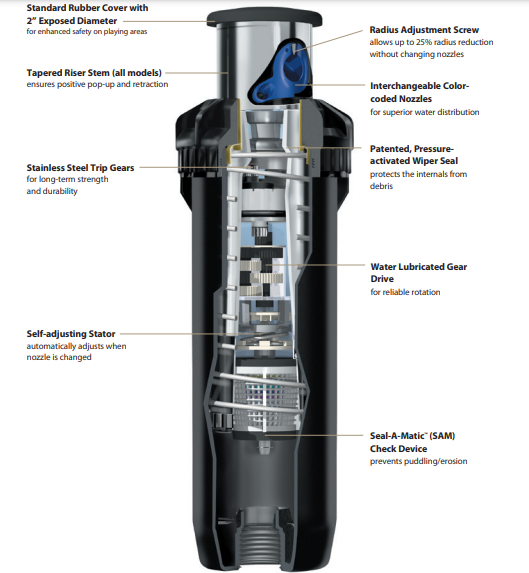 Standard Rubber Cover with 2" Exposed Diameter
for enhanced safety on playing areas

Tapered Riser Stem (all models)
ensures positive pop-up and retraction

Stainless Steel Trip Gears
for long-term strength and durability

Self-adjusting Stator
automatically adjusts when nozzle is changed

Radius Adjustment Screw
allows up to 25% radius reduction without changing nozzles

Interchangeable Color-coded Nozzles
for superior water distribution

Patented, Pressure-activated Wiper Seal
protects the internals from debris

Water Lubricated Gear Drive
for reliable rotation

Seal-A-Matic™ (SAM) Check Device
prevents puddling/erosion