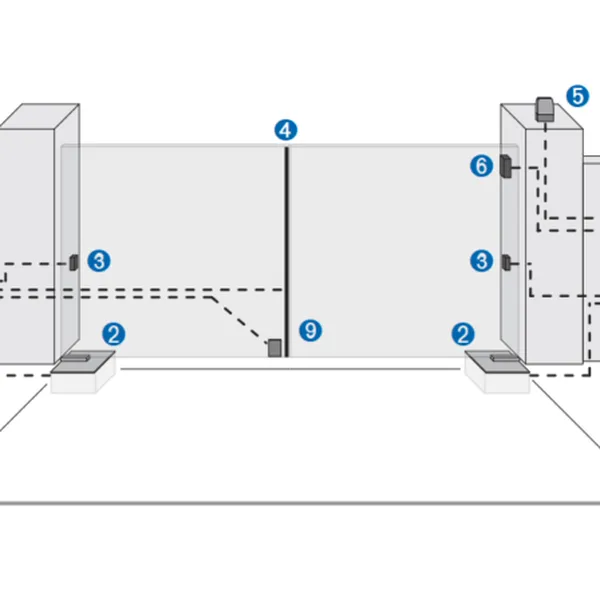 5
4
6
3
3
2
9
2