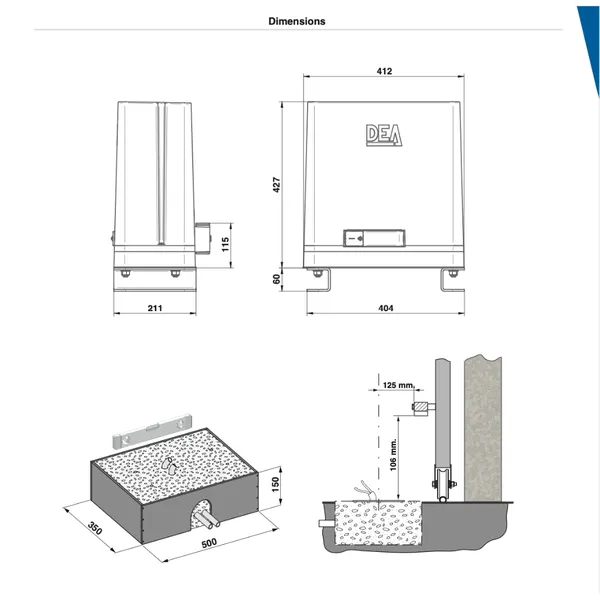 Dimensions

412

DEA

427

115

60

211

404

125 mm.

106 mm.

150

350

500