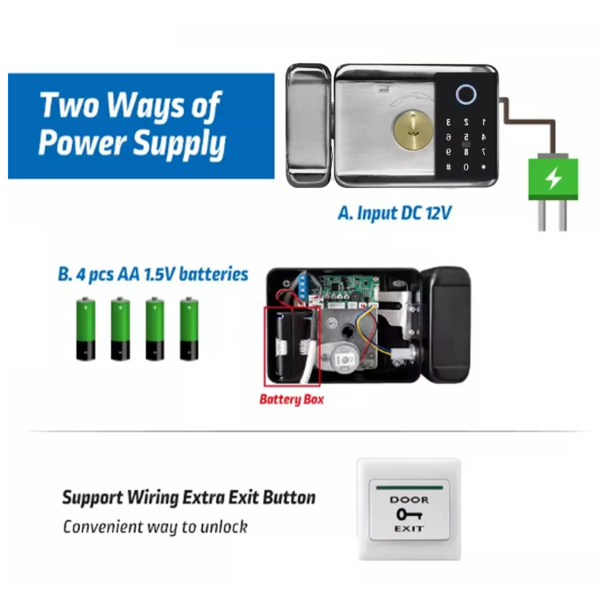 Two Ways of Power Supply

3 2 1
6 5 4
9 8 7
# 0 *

A. Input DC 12V

B. 4 pcs AA 1.5V batteries

Battery Box

Support Wiring Extra Exit Button
Convenient way to unlock

DOOR
EXIT