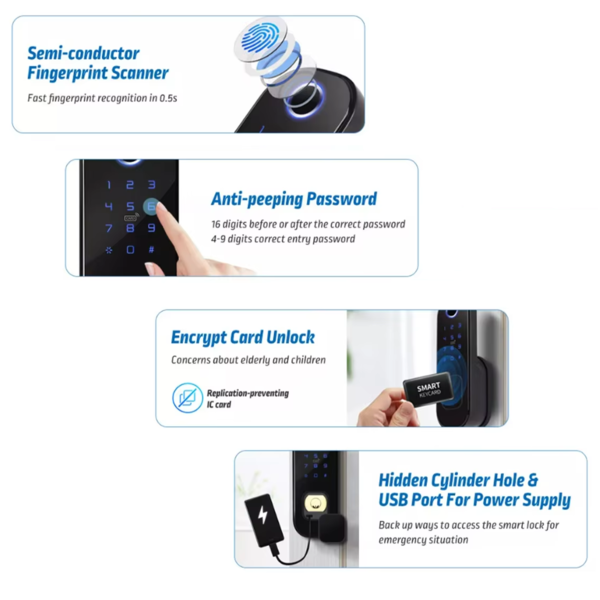 Semi-conductor Fingerprint Scanner

Fast fingerprint recognition in 0.5s

1 2 3
4 5 6
7 8 9
* 0 #

Anti-peeping Password

16 digits before or after the correct password
4-9 digits correct entry password

Encrypt Card Unlock

Concerns about elderly and children

Replication-preventing IC card

SMART KEYCARD

Hidden Cylinder Hole & USB Port For Power Supply

Back up ways to access the smart lock for emergency situation