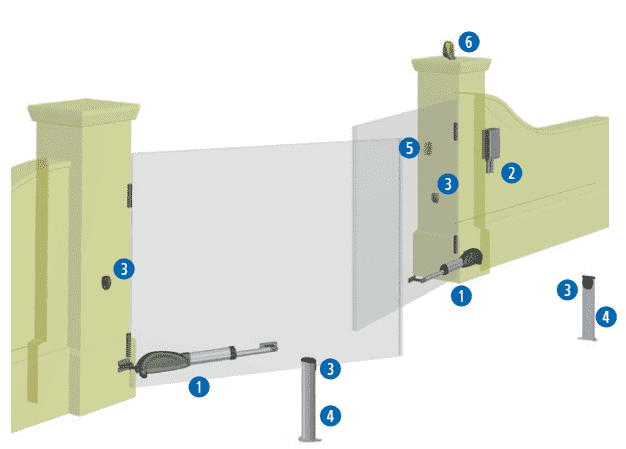 6
5
2
3
3
1
3
4
1
3
4