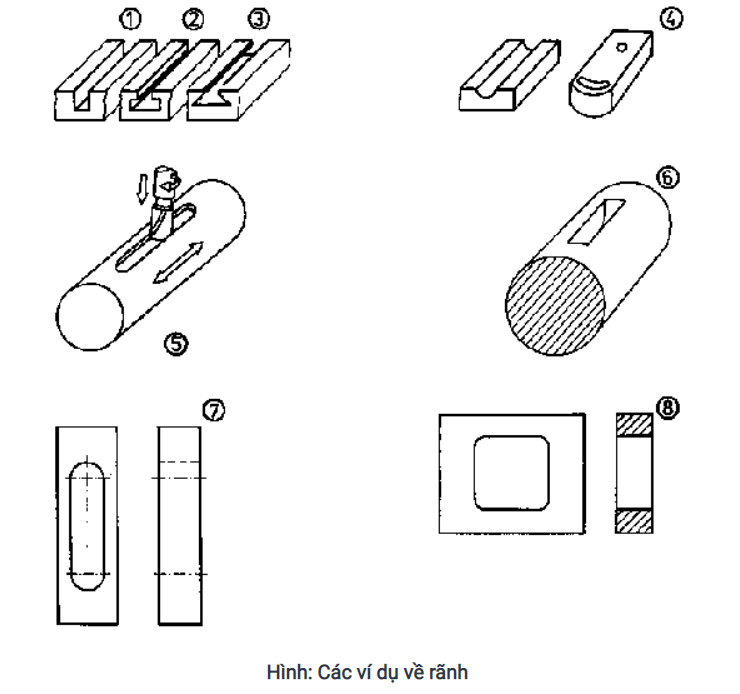 ①
②
③
④
⑤
⑥
⑦
⑧

Hình: Các ví dụ về rãnh