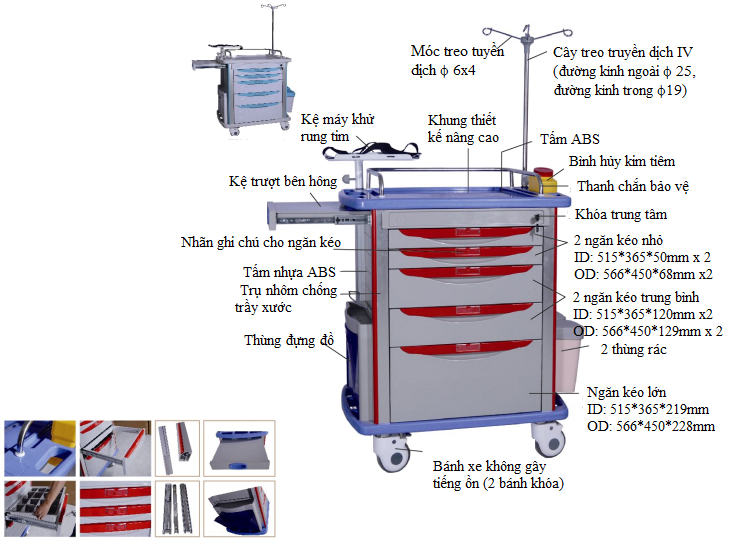 Móc treo tuyền dịch ϕ 6x4

Cây treo truyền dịch IV (đường kính ngoài ϕ 25, đường kính trong ϕ19)

Kệ máy khử rung tim

Khung thiết kế nâng cao

Tấm ABS

Bình hủy kim tiêm

Thanh chắn bảo vệ

Kệ trượt bên hông

Khóa trung tâm

Nhãn ghi chú cho ngăn kéo

2 ngăn kéo nhỏ
ID: 515*365*50mm x 2
OD: 566*450*68mm x2

Tấm nhựa ABS

Trụ nhôm chống trầy xước

2 ngăn kéo trung bình
ID: 515*365*120mm x2
OD: 566*450*129mm x 2

Thùng đựng đồ

2 thùng rác

Ngăn kéo lớn
ID: 515*365*219mm
OD: 566*450*228mm

Bánh xe không gây tiếng ồn (2 bánh khóa)