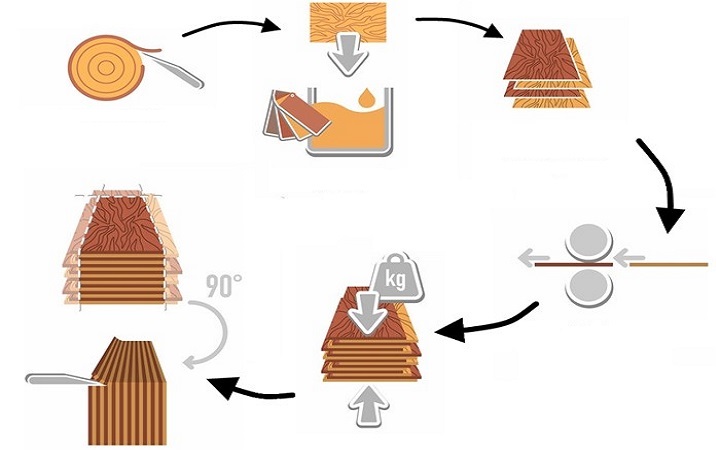 kg

90°