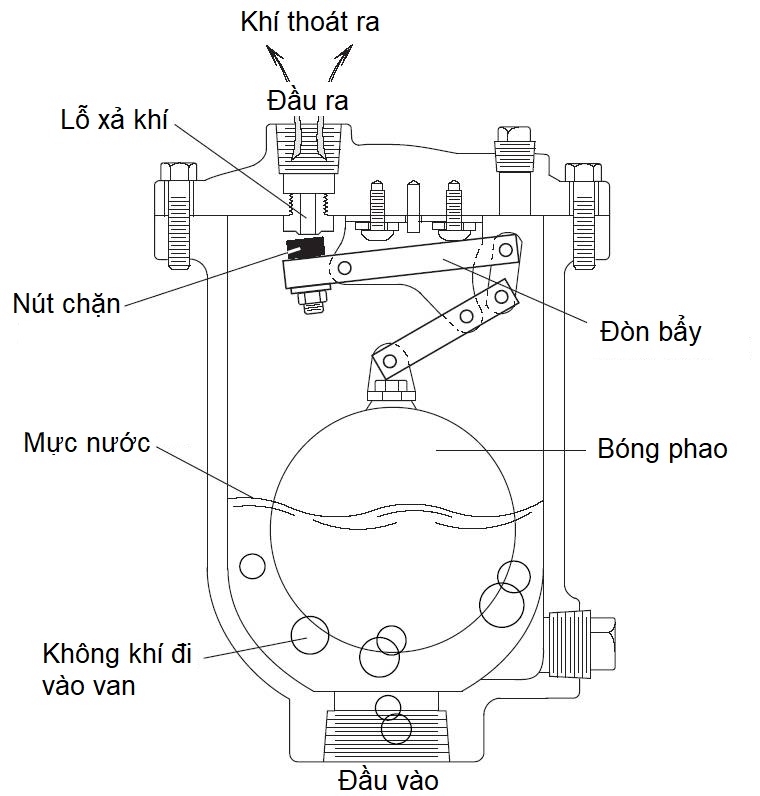 Khí thoát ra

Đầu ra

Lỗ xả khí

Nút chặn

Đòn bẩy

Mực nước

Bóng phao

Không khí đi vào van

Đầu vào