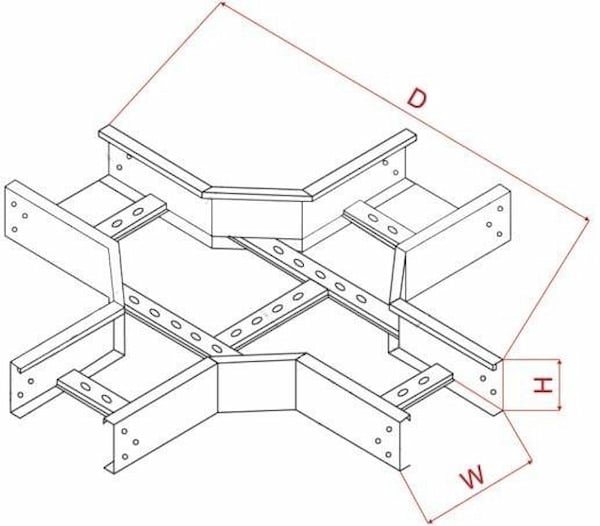 D
H
W